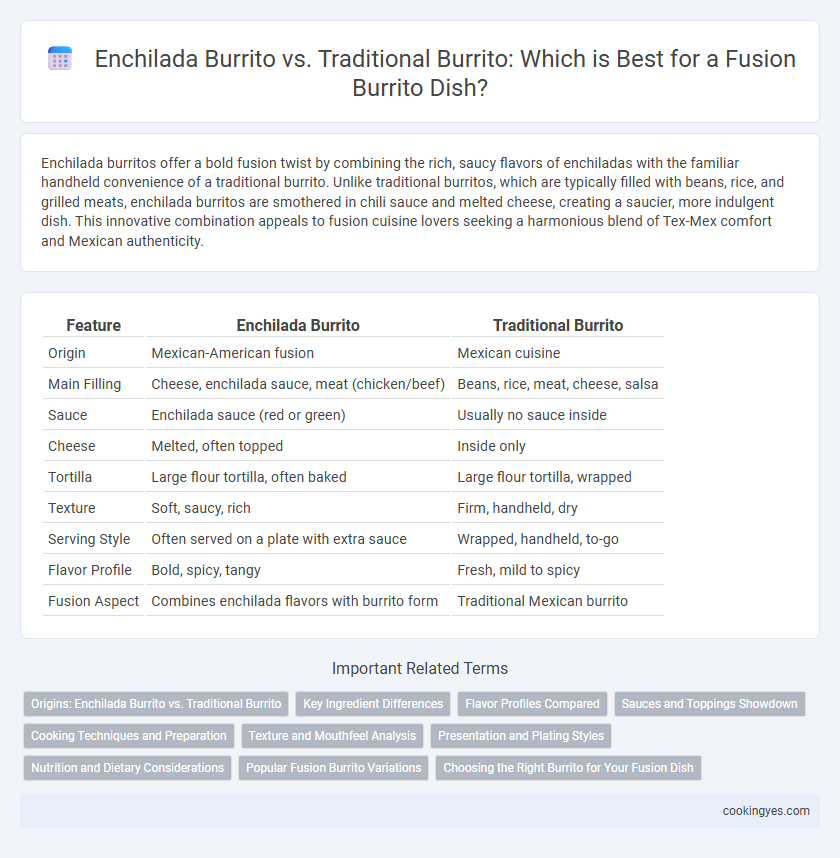 Enchilada Burrito vs. Traditional Burrito: Which is Best for a Fusion Burrito Dish?

Enchilada burritos offer a bold fusion twist by combining the rich, saucy flavors of enchiladas with the familiar handheld convenience of a traditional burrito. Unlike traditional burritos, which are typically filled with beans, rice, and grilled meats, enchilada burritos are smothered in chili sauce and melted cheese, creating a saucier, more indulgent dish. This innovative combination appeals to fusion cuisine lovers seeking a harmonious blend of Tex-Mex comfort and Mexican authenticity.

| Feature | Enchilada Burrito | Traditional Burrito |
|---|---|---|
| Origin | Mexican-American fusion | Mexican cuisine |
| Main Filling | Cheese, enchilada sauce, meat (chicken/beef) | Beans, rice, meat, cheese, salsa |
| Sauce | Enchilada sauce (red or green) | Usually no sauce inside |
| Cheese | Melted, often topped | Inside only |
| Tortilla | Large flour tortilla, often baked | Large flour tortilla, wrapped |
| Texture | Soft, saucy, rich | Firm, handheld, dry |
| Serving Style | Often served on a plate with extra sauce | Wrapped, handheld, to-go |
| Flavor Profile | Bold, spicy, tangy | Fresh, mild to spicy |
| Fusion Aspect | Combines enchilada flavors with burrito form | Traditional Mexican burrito |

Important Related Terms

Origins: Enchilada Burrito vs. Traditional Burrito
Key Ingredient Differences
Flavor Profiles Compared
Sauces and Toppings Showdown
Cooking Techniques and Preparation
Texture and Mouthfeel Analysis
Presentation and Plating Styles
Nutrition and Dietary Considerations
Popular Fusion Burrito Variations
Choosing the Right Burrito for Your Fusion Dish

cookingyes.com