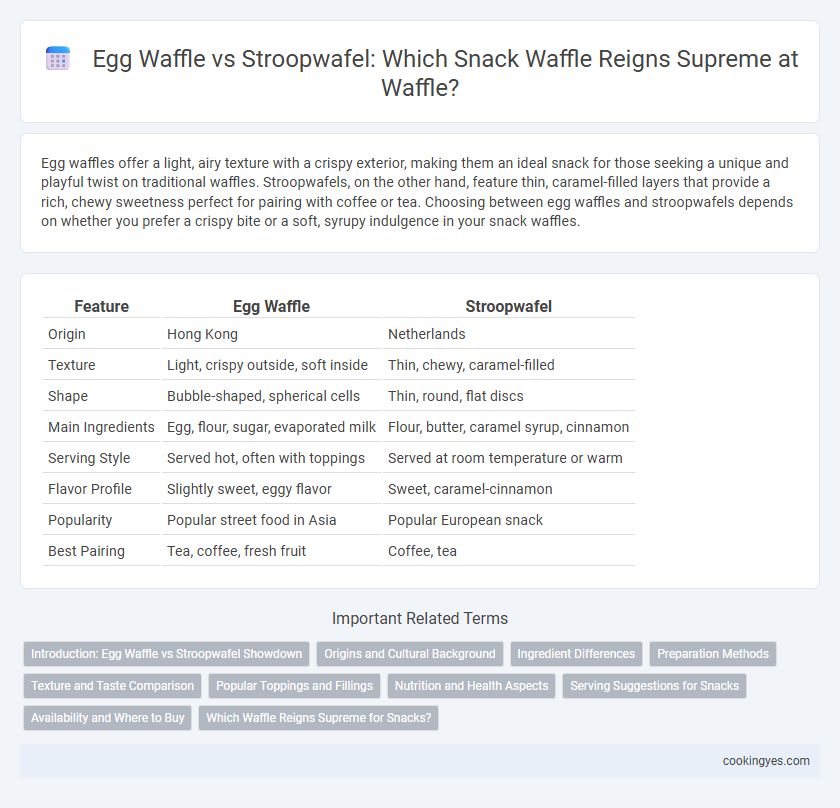 Egg Waffle vs Stroopwafel: Which Snack Waffle Reigns Supreme at Waffle?

Egg waffles offer a light, airy texture with a crispy exterior, making them an ideal snack for those seeking a unique and playful twist on traditional waffles. Stroopwafels, on the other hand, feature thin, caramel-filled layers that provide a rich, chewy sweetness perfect for pairing with coffee or tea. Choosing between egg waffles and stroopwafels depends on whether you prefer a crispy bite or a soft, syrupy indulgence in your snack waffles.

| Feature | Egg Waffle | Stroopwafel |
|---|---|---|
| Origin | Hong Kong | Netherlands |
| Texture | Light, crispy outside, soft inside | Thin, chewy, caramel-filled |
| Shape | Bubble-shaped, spherical cells | Thin, round, flat discs |
| Main Ingredients | Egg, flour, sugar, evaporated milk | Flour, butter, caramel syrup, cinnamon |
| Serving Style | Served hot, often with toppings | Served at room temperature or warm |
| Flavor Profile | Slightly sweet, eggy flavor | Sweet, caramel-cinnamon |
| Popularity | Popular street food in Asia | Popular European snack |
| Best Pairing | Tea, coffee, fresh fruit | Coffee, tea |

Important Related Terms

Introduction: Egg Waffle vs Stroopwafel Showdown
Origins and Cultural Background
Ingredient Differences
Preparation Methods
Texture and Taste Comparison
Popular Toppings and Fillings
Nutrition and Health Aspects
Serving Suggestions for Snacks
Availability and Where to Buy
Which Waffle Reigns Supreme for Snacks?

cookingyes.com