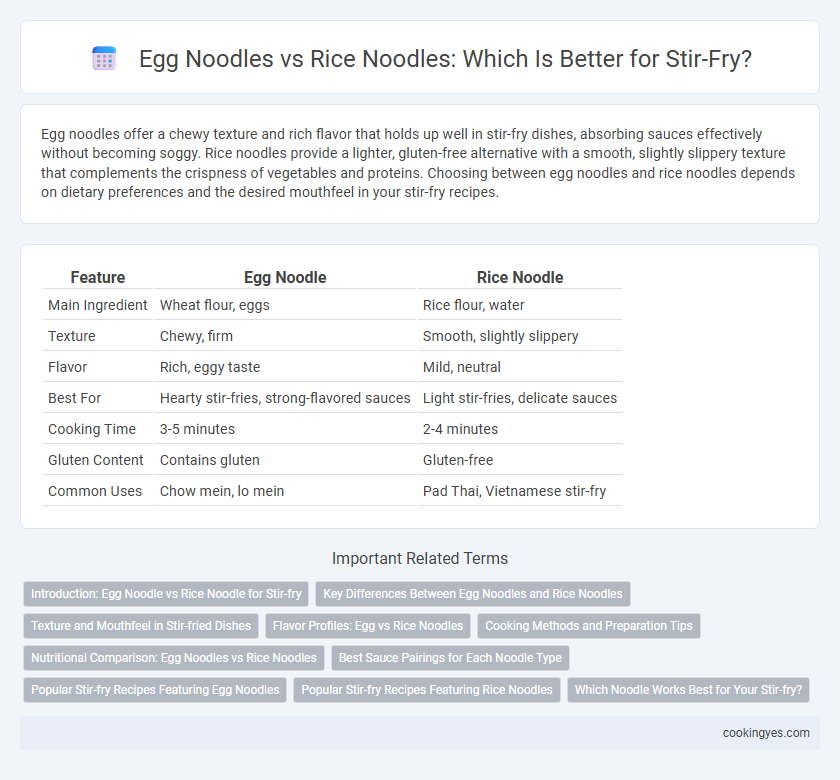 Egg Noodles vs Rice Noodles: Which Is Better for Stir-Fry?

Egg noodles offer a chewy texture and rich flavor that holds up well in stir-fry dishes, absorbing sauces effectively without becoming soggy. Rice noodles provide a lighter, gluten-free alternative with a smooth, slightly slippery texture that complements the crispness of vegetables and proteins. Choosing between egg noodles and rice noodles depends on dietary preferences and the desired mouthfeel in your stir-fry recipes.

| Feature | Egg Noodle | Rice Noodle |
|---|---|---|
| Main Ingredient | Wheat flour, eggs | Rice flour, water |
| Texture | Chewy, firm | Smooth, slightly slippery |
| Flavor | Rich, eggy taste | Mild, neutral |
| Best For | Hearty stir-fries, strong-flavored sauces | Light stir-fries, delicate sauces |
| Cooking Time | 3-5 minutes | 2-4 minutes |
| Gluten Content | Contains gluten | Gluten-free |
| Common Uses | Chow mein, lo mein | Pad Thai, Vietnamese stir-fry |

Important Related Terms

Introduction: Egg Noodle vs Rice Noodle for Stir-fry
Key Differences Between Egg Noodles and Rice Noodles
Texture and Mouthfeel in Stir-fried Dishes
Flavor Profiles: Egg vs Rice Noodles
Cooking Methods and Preparation Tips
Nutritional Comparison: Egg Noodles vs Rice Noodles
Best Sauce Pairings for Each Noodle Type
Popular Stir-fry Recipes Featuring Egg Noodles
Popular Stir-fry Recipes Featuring Rice Noodles
Which Noodle Works Best for Your Stir-fry?

cookingyes.com