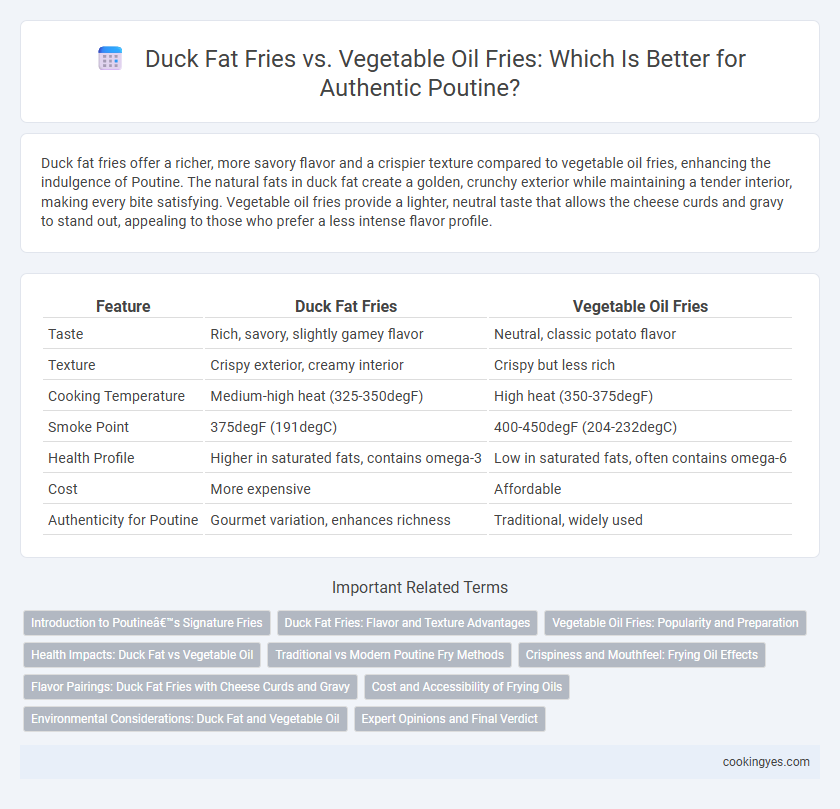 Duck Fat Fries vs. Vegetable Oil Fries: Which Is Better for Authentic Poutine?

Duck fat fries offer a richer, more savory flavor and a crispier texture compared to vegetable oil fries, enhancing the indulgence of Poutine. The natural fats in duck fat create a golden, crunchy exterior while maintaining a tender interior, making every bite satisfying. Vegetable oil fries provide a lighter, neutral taste that allows the cheese curds and gravy to stand out, appealing to those who prefer a less intense flavor profile.

| Feature | Duck Fat Fries | Vegetable Oil Fries |
|---|---|---|
| Taste | Rich, savory, slightly gamey flavor | Neutral, classic potato flavor |
| Texture | Crispy exterior, creamy interior | Crispy but less rich |
| Cooking Temperature | Medium-high heat (325-350degF) | High heat (350-375degF) |
| Smoke Point | 375degF (191degC) | 400-450degF (204-232degC) |
| Health Profile | Higher in saturated fats, contains omega-3 | Low in saturated fats, often contains omega-6 |
| Cost | More expensive | Affordable |
| Authenticity for Poutine | Gourmet variation, enhances richness | Traditional, widely used |

Important Related Terms

Introduction to Poutineâ€™s Signature Fries
Duck Fat Fries: Flavor and Texture Advantages
Vegetable Oil Fries: Popularity and Preparation
Health Impacts: Duck Fat vs Vegetable Oil
Traditional vs Modern Poutine Fry Methods
Crispiness and Mouthfeel: Frying Oil Effects
Flavor Pairings: Duck Fat Fries with Cheese Curds and Gravy
Cost and Accessibility of Frying Oils
Environmental Considerations: Duck Fat and Vegetable Oil
Expert Opinions and Final Verdict

cookingyes.com