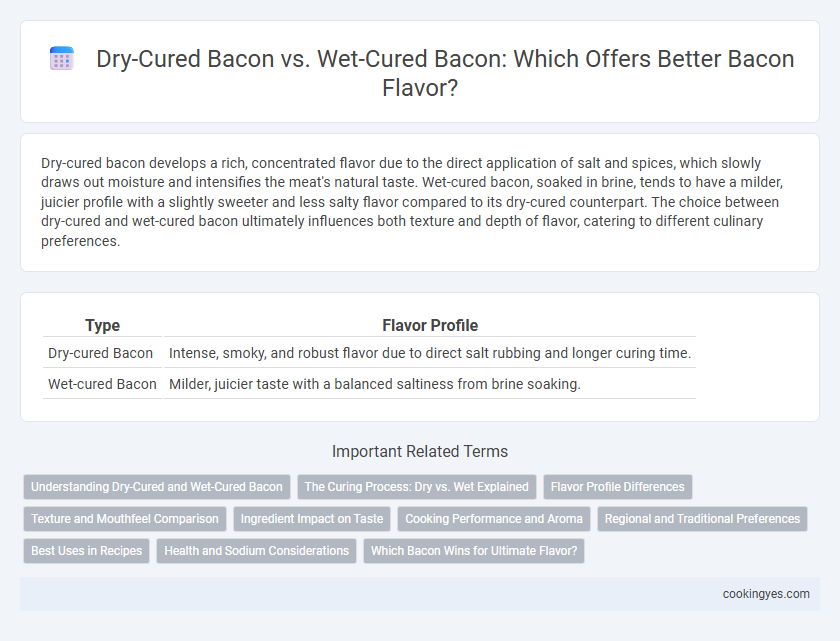 Dry-Cured Bacon vs. Wet-Cured Bacon: Which Offers Better Bacon Flavor?

Dry-cured bacon develops a rich, concentrated flavor due to the direct application of salt and spices, which slowly draws out moisture and intensifies the meat's natural taste. Wet-cured bacon, soaked in brine, tends to have a milder, juicier profile with a slightly sweeter and less salty flavor compared to its dry-cured counterpart. The choice between dry-cured and wet-cured bacon ultimately influences both texture and depth of flavor, catering to different culinary preferences.

| Type | Flavor Profile |
|---|---|
| Dry-cured Bacon | Intense, smoky, and robust flavor due to direct salt rubbing and longer curing time. |
| Wet-cured Bacon | Milder, juicier taste with a balanced saltiness from brine soaking. |

Important Related Terms

Understanding Dry-Cured and Wet-Cured Bacon
The Curing Process: Dry vs. Wet Explained
Flavor Profile Differences
Texture and Mouthfeel Comparison
Ingredient Impact on Taste
Cooking Performance and Aroma
Regional and Traditional Preferences
Best Uses in Recipes
Health and Sodium Considerations
Which Bacon Wins for Ultimate Flavor?

cookingyes.com