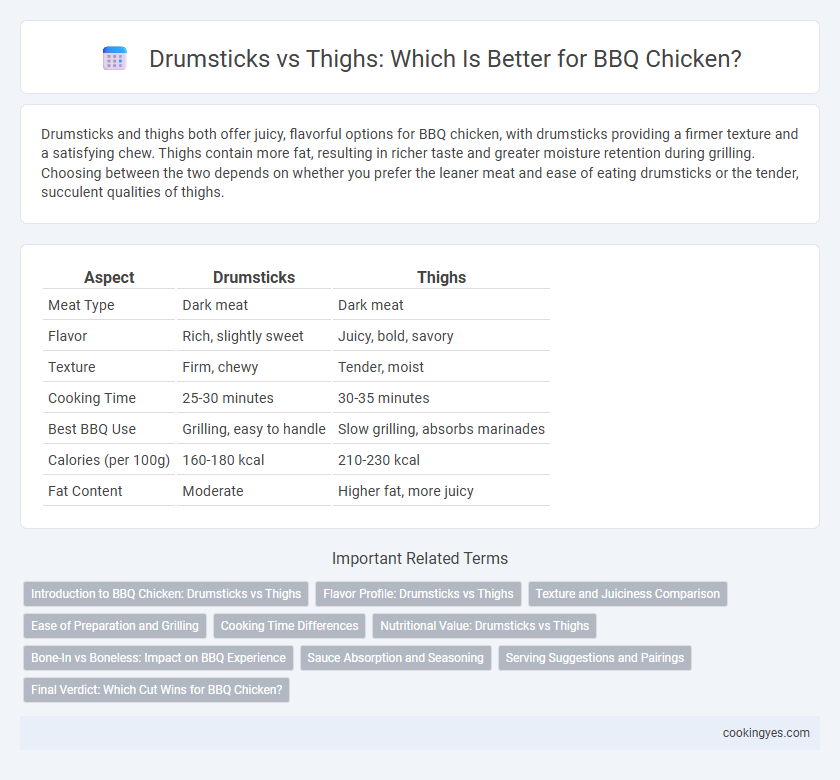 Drumsticks vs Thighs: Which Is Better for BBQ Chicken?

Drumsticks and thighs both offer juicy, flavorful options for BBQ chicken, with drumsticks providing a firmer texture and a satisfying chew. Thighs contain more fat, resulting in richer taste and greater moisture retention during grilling. Choosing between the two depends on whether you prefer the leaner meat and ease of eating drumsticks or the tender, succulent qualities of thighs.

| Aspect | Drumsticks | Thighs |
|---|---|---|
| Meat Type | Dark meat | Dark meat |
| Flavor | Rich, slightly sweet | Juicy, bold, savory |
| Texture | Firm, chewy | Tender, moist |
| Cooking Time | 25-30 minutes | 30-35 minutes |
| Best BBQ Use | Grilling, easy to handle | Slow grilling, absorbs marinades |
| Calories (per 100g) | 160-180 kcal | 210-230 kcal |
| Fat Content | Moderate | Higher fat, more juicy |

Important Related Terms

Introduction to BBQ Chicken: Drumsticks vs Thighs
Flavor Profile: Drumsticks vs Thighs
Texture and Juiciness Comparison
Ease of Preparation and Grilling
Cooking Time Differences
Nutritional Value: Drumsticks vs Thighs
Bone-In vs Boneless: Impact on BBQ Experience
Sauce Absorption and Seasoning
Serving Suggestions and Pairings
Final Verdict: Which Cut Wins for BBQ Chicken?

cookingyes.com