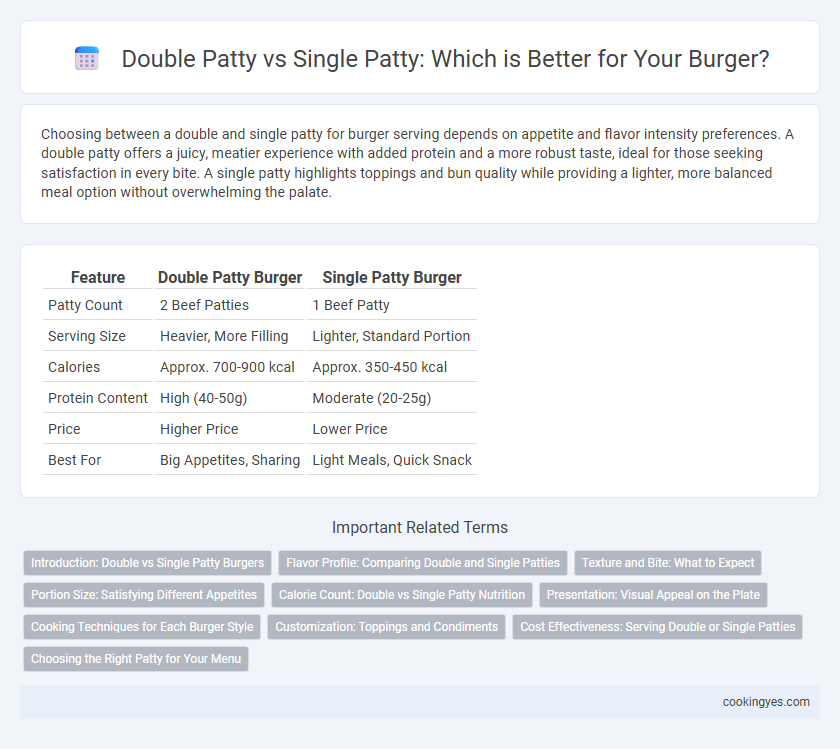 Double Patty vs Single Patty: Which is Better for Your Burger?

Choosing between a double and single patty for burger serving depends on appetite and flavor intensity preferences. A double patty offers a juicy, meatier experience with added protein and a more robust taste, ideal for those seeking satisfaction in every bite. A single patty highlights toppings and bun quality while providing a lighter, more balanced meal option without overwhelming the palate.

| Feature | Double Patty Burger | Single Patty Burger |
|---|---|---|
| Patty Count | 2 Beef Patties | 1 Beef Patty |
| Serving Size | Heavier, More Filling | Lighter, Standard Portion |
| Calories | Approx. 700-900 kcal | Approx. 350-450 kcal |
| Protein Content | High (40-50g) | Moderate (20-25g) |
| Price | Higher Price | Lower Price |
| Best For | Big Appetites, Sharing | Light Meals, Quick Snack |

Important Related Terms

Introduction: Double vs Single Patty Burgers
Flavor Profile: Comparing Double and Single Patties
Texture and Bite: What to Expect
Portion Size: Satisfying Different Appetites
Calorie Count: Double vs Single Patty Nutrition
Presentation: Visual Appeal on the Plate
Cooking Techniques for Each Burger Style
Customization: Toppings and Condiments
Cost Effectiveness: Serving Double or Single Patties
Choosing the Right Patty for Your Menu

cookingyes.com