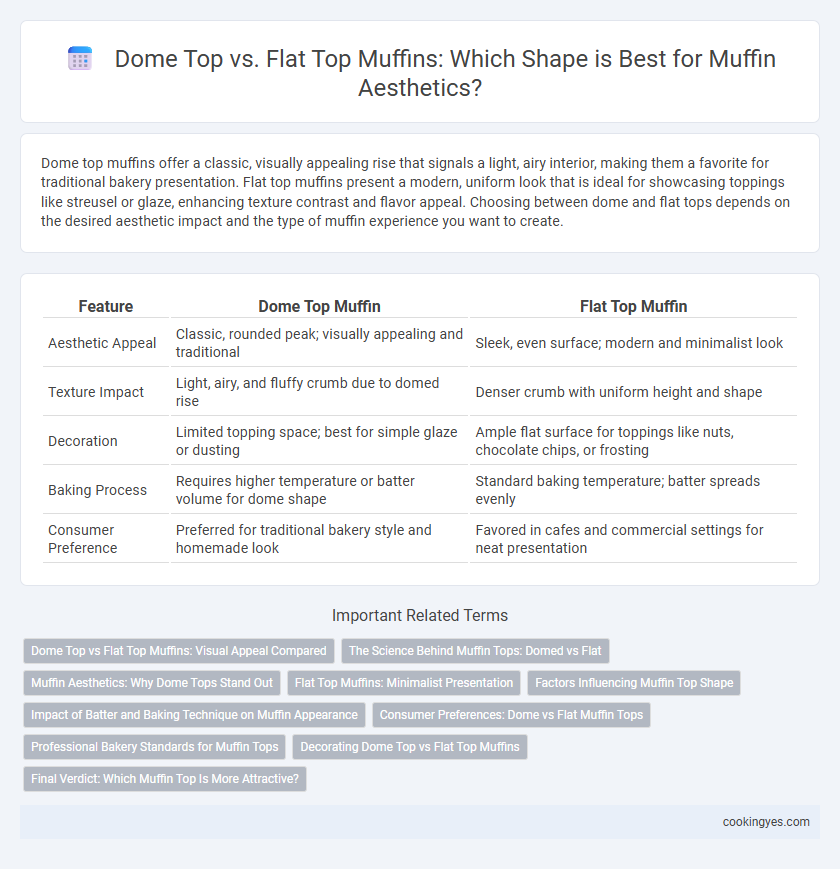 Dome Top vs. Flat Top Muffins: Which Shape is Best for Muffin Aesthetics?

Dome top muffins offer a classic, visually appealing rise that signals a light, airy interior, making them a favorite for traditional bakery presentation. Flat top muffins present a modern, uniform look that is ideal for showcasing toppings like streusel or glaze, enhancing texture contrast and flavor appeal. Choosing between dome and flat tops depends on the desired aesthetic impact and the type of muffin experience you want to create.

| Feature | Dome Top Muffin | Flat Top Muffin |
|---|---|---|
| Aesthetic Appeal | Classic, rounded peak; visually appealing and traditional | Sleek, even surface; modern and minimalist look |
| Texture Impact | Light, airy, and fluffy crumb due to domed rise | Denser crumb with uniform height and shape |
| Decoration | Limited topping space; best for simple glaze or dusting | Ample flat surface for toppings like nuts, chocolate chips, or frosting |
| Baking Process | Requires higher temperature or batter volume for dome shape | Standard baking temperature; batter spreads evenly |
| Consumer Preference | Preferred for traditional bakery style and homemade look | Favored in cafes and commercial settings for neat presentation |

Important Related Terms

Dome Top vs Flat Top Muffins: Visual Appeal Compared
The Science Behind Muffin Tops: Domed vs Flat
Muffin Aesthetics: Why Dome Tops Stand Out
Flat Top Muffins: Minimalist Presentation
Factors Influencing Muffin Top Shape
Impact of Batter and Baking Technique on Muffin Appearance
Consumer Preferences: Dome vs Flat Muffin Tops
Professional Bakery Standards for Muffin Tops
Decorating Dome Top vs Flat Top Muffins
Final Verdict: Which Muffin Top Is More Attractive?

cookingyes.com