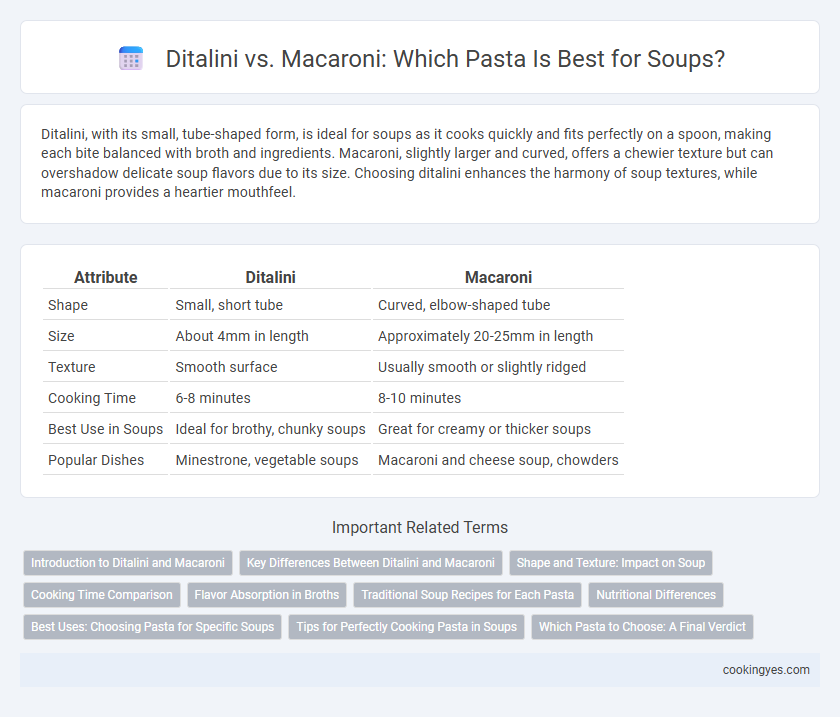 Ditalini vs. Macaroni: Which Pasta Is Best for Soups?

Ditalini, with its small, tube-shaped form, is ideal for soups as it cooks quickly and fits perfectly on a spoon, making each bite balanced with broth and ingredients. Macaroni, slightly larger and curved, offers a chewier texture but can overshadow delicate soup flavors due to its size. Choosing ditalini enhances the harmony of soup textures, while macaroni provides a heartier mouthfeel.

| Attribute | Ditalini | Macaroni |
|---|---|---|
| Shape | Small, short tube | Curved, elbow-shaped tube |
| Size | About 4mm in length | Approximately 20-25mm in length |
| Texture | Smooth surface | Usually smooth or slightly ridged |
| Cooking Time | 6-8 minutes | 8-10 minutes |
| Best Use in Soups | Ideal for brothy, chunky soups | Great for creamy or thicker soups |
| Popular Dishes | Minestrone, vegetable soups | Macaroni and cheese soup, chowders |

Important Related Terms

Introduction to Ditalini and Macaroni
Key Differences Between Ditalini and Macaroni
Shape and Texture: Impact on Soup
Cooking Time Comparison
Flavor Absorption in Broths
Traditional Soup Recipes for Each Pasta
Nutritional Differences
Best Uses: Choosing Pasta for Specific Soups
Tips for Perfectly Cooking Pasta in Soups
Which Pasta to Choose: A Final Verdict

cookingyes.com