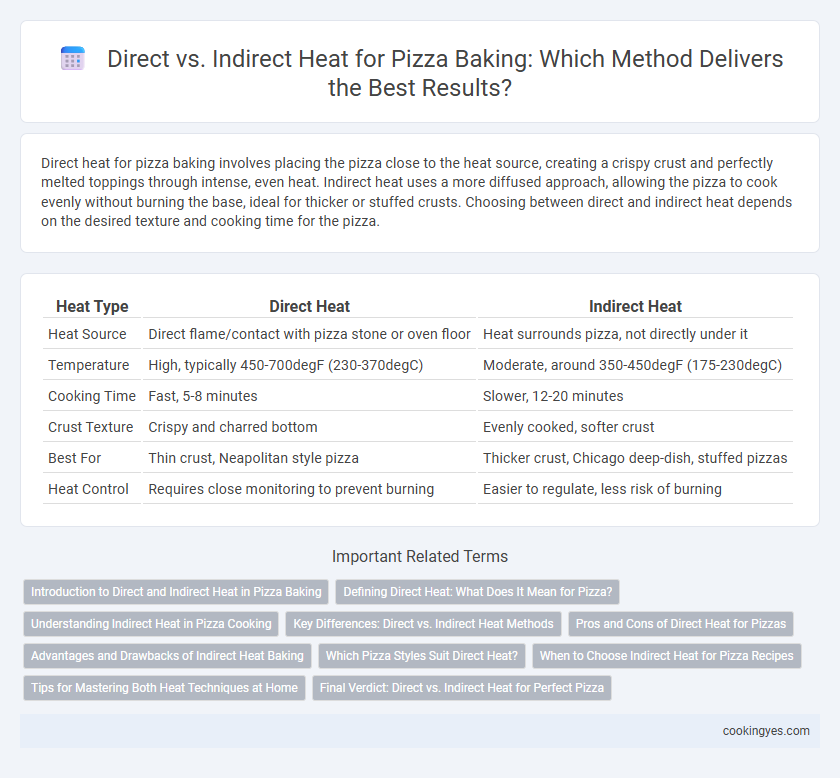 Direct vs. Indirect Heat for Pizza Baking: Which Method Delivers the Best Results?

Direct heat for pizza baking involves placing the pizza close to the heat source, creating a crispy crust and perfectly melted toppings through intense, even heat. Indirect heat uses a more diffused approach, allowing the pizza to cook evenly without burning the base, ideal for thicker or stuffed crusts. Choosing between direct and indirect heat depends on the desired texture and cooking time for the pizza.

| Heat Type | Direct Heat | Indirect Heat |
|---|---|---|
| Heat Source | Direct flame/contact with pizza stone or oven floor | Heat surrounds pizza, not directly under it |
| Temperature | High, typically 450-700degF (230-370degC) | Moderate, around 350-450degF (175-230degC) |
| Cooking Time | Fast, 5-8 minutes | Slower, 12-20 minutes |
| Crust Texture | Crispy and charred bottom | Evenly cooked, softer crust |
| Best For | Thin crust, Neapolitan style pizza | Thicker crust, Chicago deep-dish, stuffed pizzas |
| Heat Control | Requires close monitoring to prevent burning | Easier to regulate, less risk of burning |

Important Related Terms

Introduction to Direct and Indirect Heat in Pizza Baking
Defining Direct Heat: What Does It Mean for Pizza?
Understanding Indirect Heat in Pizza Cooking
Key Differences: Direct vs. Indirect Heat Methods
Pros and Cons of Direct Heat for Pizzas
Advantages and Drawbacks of Indirect Heat Baking
Which Pizza Styles Suit Direct Heat?
When to Choose Indirect Heat for Pizza Recipes
Tips for Mastering Both Heat Techniques at Home
Final Verdict: Direct vs. Indirect Heat for Perfect Pizza

cookingyes.com