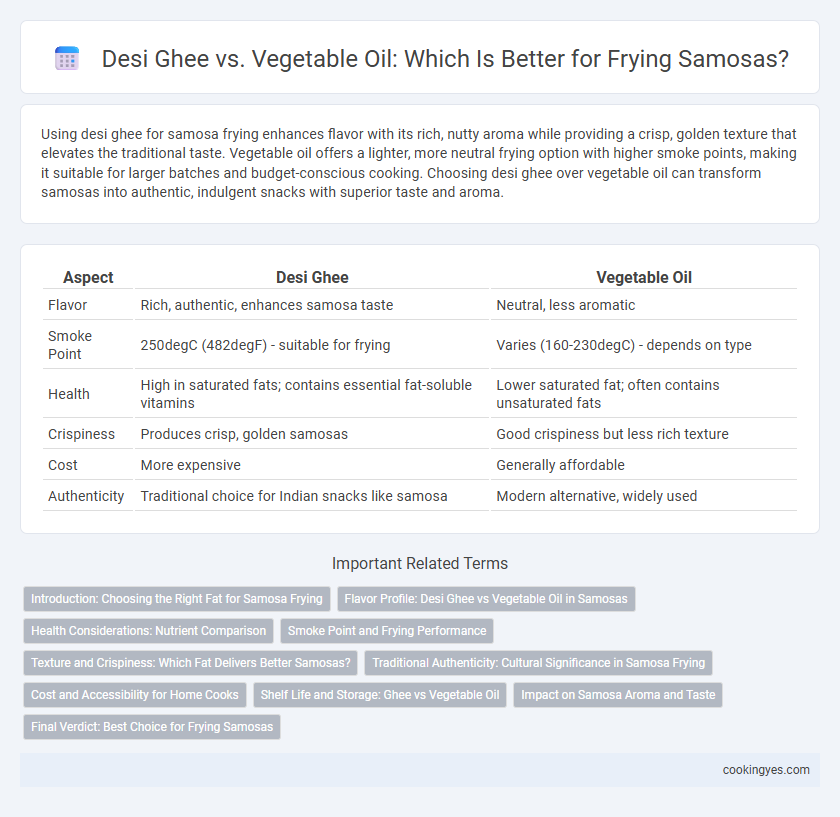 Desi Ghee vs. Vegetable Oil: Which Is Better for Frying Samosas?

Using desi ghee for samosa frying enhances flavor with its rich, nutty aroma while providing a crisp, golden texture that elevates the traditional taste. Vegetable oil offers a lighter, more neutral frying option with higher smoke points, making it suitable for larger batches and budget-conscious cooking. Choosing desi ghee over vegetable oil can transform samosas into authentic, indulgent snacks with superior taste and aroma.

| Aspect | Desi Ghee | Vegetable Oil |
|---|---|---|
| Flavor | Rich, authentic, enhances samosa taste | Neutral, less aromatic |
| Smoke Point | 250degC (482degF) - suitable for frying | Varies (160-230degC) - depends on type |
| Health | High in saturated fats; contains essential fat-soluble vitamins | Lower saturated fat; often contains unsaturated fats |
| Crispiness | Produces crisp, golden samosas | Good crispiness but less rich texture |
| Cost | More expensive | Generally affordable |
| Authenticity | Traditional choice for Indian snacks like samosa | Modern alternative, widely used |

Important Related Terms

Introduction: Choosing the Right Fat for Samosa Frying
Flavor Profile: Desi Ghee vs Vegetable Oil in Samosas
Health Considerations: Nutrient Comparison
Smoke Point and Frying Performance
Texture and Crispiness: Which Fat Delivers Better Samosas?
Traditional Authenticity: Cultural Significance in Samosa Frying
Cost and Accessibility for Home Cooks
Shelf Life and Storage: Ghee vs Vegetable Oil
Impact on Samosa Aroma and Taste
Final Verdict: Best Choice for Frying Samosas

cookingyes.com