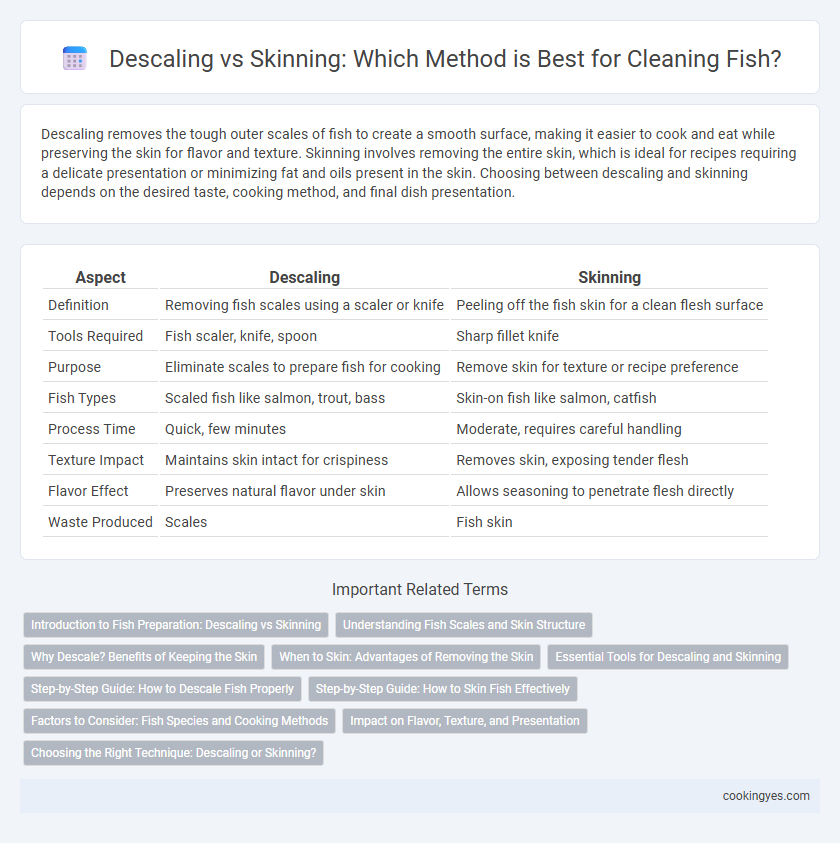 Descaling vs Skinning: Which Method is Best for Cleaning Fish?

Descaling removes the tough outer scales of fish to create a smooth surface, making it easier to cook and eat while preserving the skin for flavor and texture. Skinning involves removing the entire skin, which is ideal for recipes requiring a delicate presentation or minimizing fat and oils present in the skin. Choosing between descaling and skinning depends on the desired taste, cooking method, and final dish presentation.

| Aspect | Descaling | Skinning |
|---|---|---|
| Definition | Removing fish scales using a scaler or knife | Peeling off the fish skin for a clean flesh surface |
| Tools Required | Fish scaler, knife, spoon | Sharp fillet knife |
| Purpose | Eliminate scales to prepare fish for cooking | Remove skin for texture or recipe preference |
| Fish Types | Scaled fish like salmon, trout, bass | Skin-on fish like salmon, catfish |
| Process Time | Quick, few minutes | Moderate, requires careful handling |
| Texture Impact | Maintains skin intact for crispiness | Removes skin, exposing tender flesh |
| Flavor Effect | Preserves natural flavor under skin | Allows seasoning to penetrate flesh directly |
| Waste Produced | Scales | Fish skin |

Important Related Terms

Introduction to Fish Preparation: Descaling vs Skinning
Understanding Fish Scales and Skin Structure
Why Descale? Benefits of Keeping the Skin
When to Skin: Advantages of Removing the Skin
Essential Tools for Descaling and Skinning
Step-by-Step Guide: How to Descale Fish Properly
Step-by-Step Guide: How to Skin Fish Effectively
Factors to Consider: Fish Species and Cooking Methods
Impact on Flavor, Texture, and Presentation
Choosing the Right Technique: Descaling or Skinning?

cookingyes.com