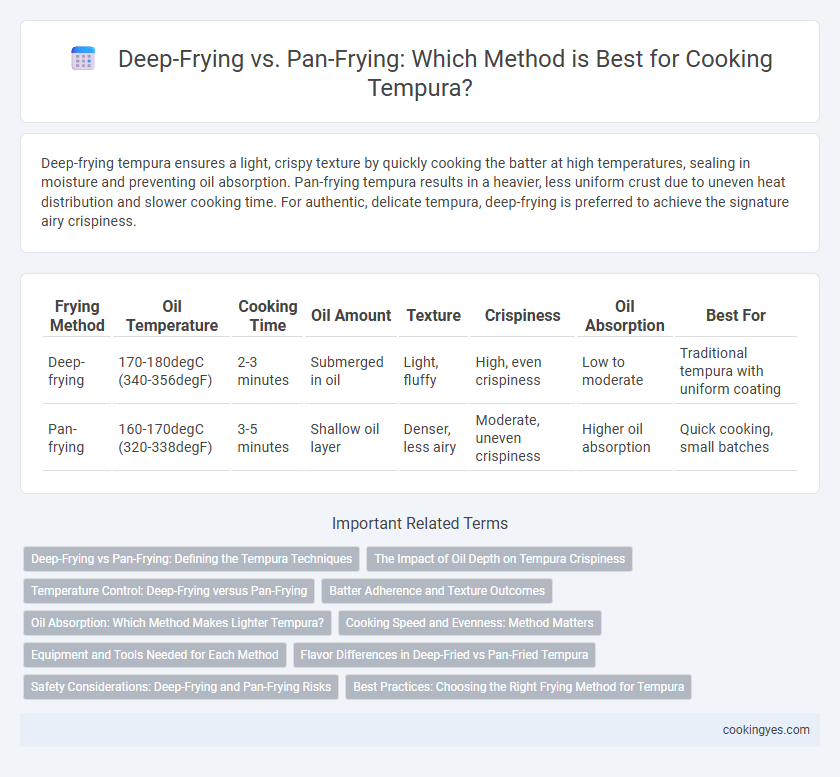 Deep-Frying vs. Pan-Frying: Which Method is Best for Cooking Tempura?

Deep-frying tempura ensures a light, crispy texture by quickly cooking the batter at high temperatures, sealing in moisture and preventing oil absorption. Pan-frying tempura results in a heavier, less uniform crust due to uneven heat distribution and slower cooking time. For authentic, delicate tempura, deep-frying is preferred to achieve the signature airy crispiness.

| Frying Method | Oil Temperature | Cooking Time | Oil Amount | Texture | Crispiness | Oil Absorption | Best For |
|---|---|---|---|---|---|---|---|
| Deep-frying | 170-180degC (340-356degF) | 2-3 minutes | Submerged in oil | Light, fluffy | High, even crispiness | Low to moderate | Traditional tempura with uniform coating |
| Pan-frying | 160-170degC (320-338degF) | 3-5 minutes | Shallow oil layer | Denser, less airy | Moderate, uneven crispiness | Higher oil absorption | Quick cooking, small batches |

Important Related Terms

Deep-Frying vs Pan-Frying: Defining the Tempura Techniques
The Impact of Oil Depth on Tempura Crispiness
Temperature Control: Deep-Frying versus Pan-Frying
Batter Adherence and Texture Outcomes
Oil Absorption: Which Method Makes Lighter Tempura?
Cooking Speed and Evenness: Method Matters
Equipment and Tools Needed for Each Method
Flavor Differences in Deep-Fried vs Pan-Fried Tempura
Safety Considerations: Deep-Frying and Pan-Frying Risks
Best Practices: Choosing the Right Frying Method for Tempura

cookingyes.com