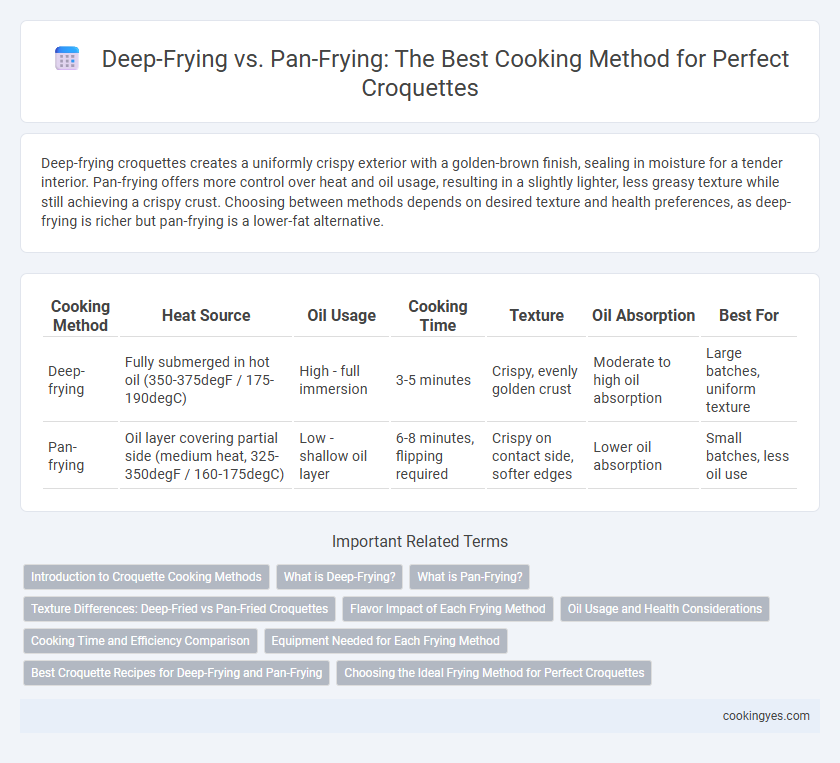 Deep-Frying vs. Pan-Frying: The Best Cooking Method for Perfect Croquettes

Deep-frying croquettes creates a uniformly crispy exterior with a golden-brown finish, sealing in moisture for a tender interior. Pan-frying offers more control over heat and oil usage, resulting in a slightly lighter, less greasy texture while still achieving a crispy crust. Choosing between methods depends on desired texture and health preferences, as deep-frying is richer but pan-frying is a lower-fat alternative.

| Cooking Method | Heat Source | Oil Usage | Cooking Time | Texture | Oil Absorption | Best For |
|---|---|---|---|---|---|---|
| Deep-frying | Fully submerged in hot oil (350-375degF / 175-190degC) | High - full immersion | 3-5 minutes | Crispy, evenly golden crust | Moderate to high oil absorption | Large batches, uniform texture |
| Pan-frying | Oil layer covering partial side (medium heat, 325-350degF / 160-175degC) | Low - shallow oil layer | 6-8 minutes, flipping required | Crispy on contact side, softer edges | Lower oil absorption | Small batches, less oil use |

Important Related Terms

Introduction to Croquette Cooking Methods
What is Deep-Frying?
What is Pan-Frying?
Texture Differences: Deep-Fried vs Pan-Fried Croquettes
Flavor Impact of Each Frying Method
Oil Usage and Health Considerations
Cooking Time and Efficiency Comparison
Equipment Needed for Each Frying Method
Best Croquette Recipes for Deep-Frying and Pan-Frying
Choosing the Ideal Frying Method for Perfect Croquettes

cookingyes.com