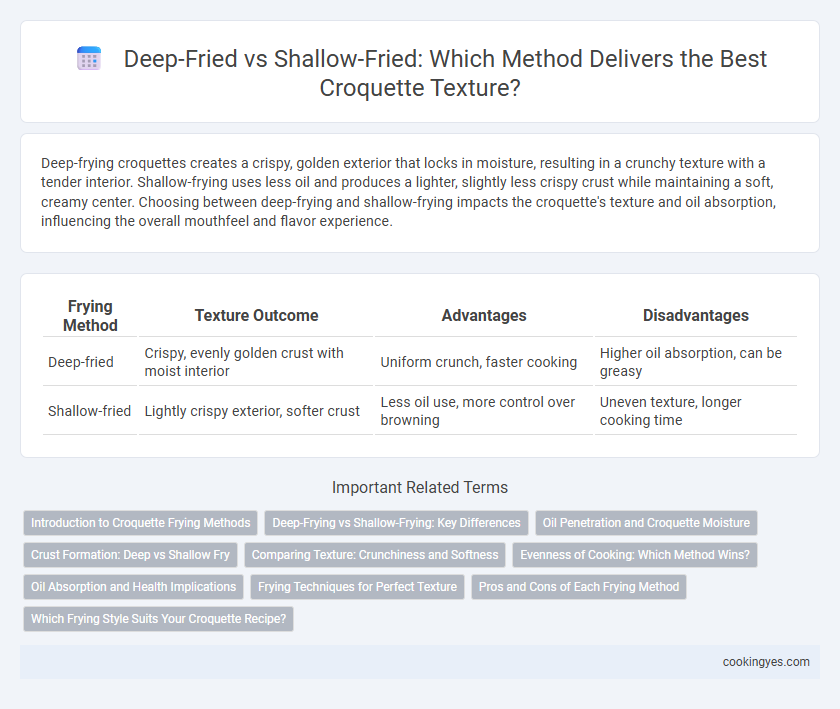 Deep-Fried vs Shallow-Fried: Which Method Delivers the Best Croquette Texture?

Deep-frying croquettes creates a crispy, golden exterior that locks in moisture, resulting in a crunchy texture with a tender interior. Shallow-frying uses less oil and produces a lighter, slightly less crispy crust while maintaining a soft, creamy center. Choosing between deep-frying and shallow-frying impacts the croquette's texture and oil absorption, influencing the overall mouthfeel and flavor experience.

| Frying Method | Texture Outcome | Advantages | Disadvantages |
|---|---|---|---|
| Deep-fried | Crispy, evenly golden crust with moist interior | Uniform crunch, faster cooking | Higher oil absorption, can be greasy |
| Shallow-fried | Lightly crispy exterior, softer crust | Less oil use, more control over browning | Uneven texture, longer cooking time |

Important Related Terms

Introduction to Croquette Frying Methods
Deep-Frying vs Shallow-Frying: Key Differences
Oil Penetration and Croquette Moisture
Crust Formation: Deep vs Shallow Fry
Comparing Texture: Crunchiness and Softness
Evenness of Cooking: Which Method Wins?
Oil Absorption and Health Implications
Frying Techniques for Perfect Texture
Pros and Cons of Each Frying Method
Which Frying Style Suits Your Croquette Recipe?

cookingyes.com