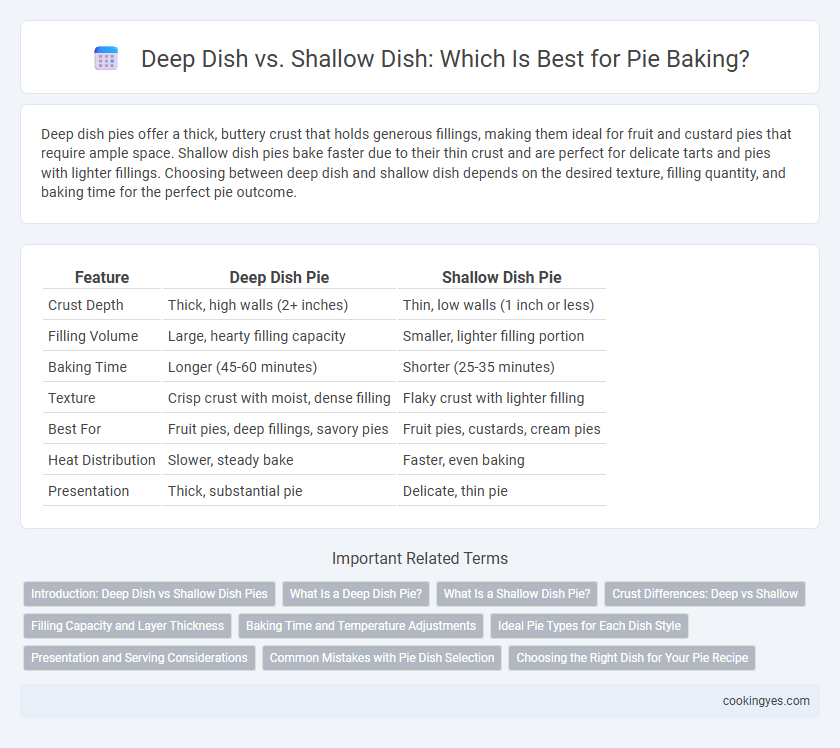 Deep Dish vs. Shallow Dish: Which Is Best for Pie Baking?

Deep dish pies offer a thick, buttery crust that holds generous fillings, making them ideal for fruit and custard pies that require ample space. Shallow dish pies bake faster due to their thin crust and are perfect for delicate tarts and pies with lighter fillings. Choosing between deep dish and shallow dish depends on the desired texture, filling quantity, and baking time for the perfect pie outcome.

| Feature | Deep Dish Pie | Shallow Dish Pie |
|---|---|---|
| Crust Depth | Thick, high walls (2+ inches) | Thin, low walls (1 inch or less) |
| Filling Volume | Large, hearty filling capacity | Smaller, lighter filling portion |
| Baking Time | Longer (45-60 minutes) | Shorter (25-35 minutes) |
| Texture | Crisp crust with moist, dense filling | Flaky crust with lighter filling |
| Best For | Fruit pies, deep fillings, savory pies | Fruit pies, custards, cream pies |
| Heat Distribution | Slower, steady bake | Faster, even baking |
| Presentation | Thick, substantial pie | Delicate, thin pie |

Important Related Terms

Introduction: Deep Dish vs Shallow Dish Pies
What Is a Deep Dish Pie?
What Is a Shallow Dish Pie?
Crust Differences: Deep vs Shallow
Filling Capacity and Layer Thickness
Baking Time and Temperature Adjustments
Ideal Pie Types for Each Dish Style
Presentation and Serving Considerations
Common Mistakes with Pie Dish Selection
Choosing the Right Dish for Your Pie Recipe

cookingyes.com