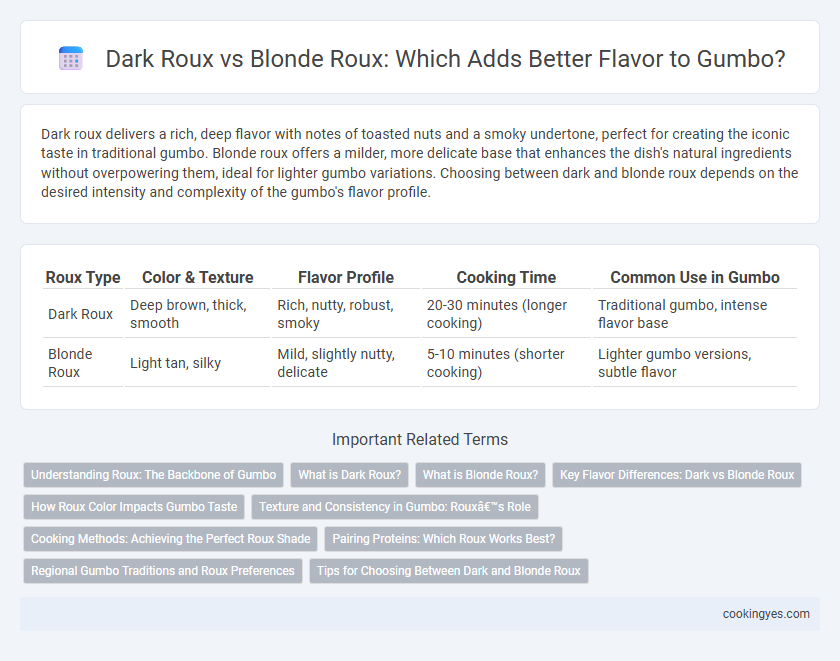 Dark Roux vs Blonde Roux: Which Adds Better Flavor to Gumbo?

Dark roux delivers a rich, deep flavor with notes of toasted nuts and a smoky undertone, perfect for creating the iconic taste in traditional gumbo. Blonde roux offers a milder, more delicate base that enhances the dish's natural ingredients without overpowering them, ideal for lighter gumbo variations. Choosing between dark and blonde roux depends on the desired intensity and complexity of the gumbo's flavor profile.

| Roux Type | Color & Texture | Flavor Profile | Cooking Time | Common Use in Gumbo |
|---|---|---|---|---|
| Dark Roux | Deep brown, thick, smooth | Rich, nutty, robust, smoky | 20-30 minutes (longer cooking) | Traditional gumbo, intense flavor base |
| Blonde Roux | Light tan, silky | Mild, slightly nutty, delicate | 5-10 minutes (shorter cooking) | Lighter gumbo versions, subtle flavor |

Important Related Terms

Understanding Roux: The Backbone of Gumbo
What is Dark Roux?
What is Blonde Roux?
Key Flavor Differences: Dark vs Blonde Roux
How Roux Color Impacts Gumbo Taste
Texture and Consistency in Gumbo: Rouxâ€™s Role
Cooking Methods: Achieving the Perfect Roux Shade
Pairing Proteins: Which Roux Works Best?
Regional Gumbo Traditions and Roux Preferences
Tips for Choosing Between Dark and Blonde Roux

cookingyes.com