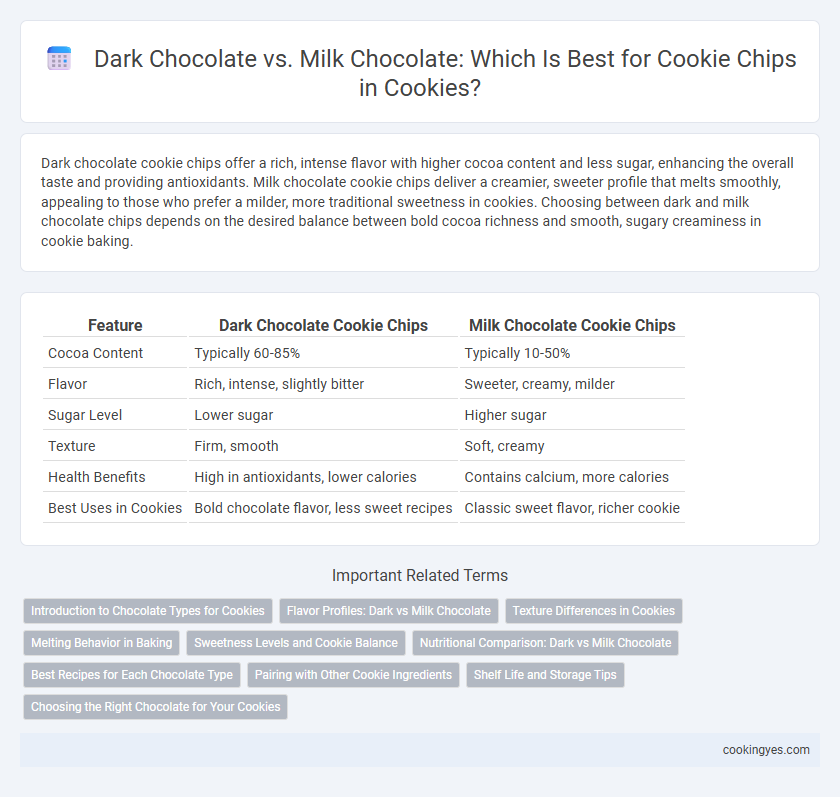 Dark Chocolate vs. Milk Chocolate: Which Is Best for Cookie Chips in Cookies?

Dark chocolate cookie chips offer a rich, intense flavor with higher cocoa content and less sugar, enhancing the overall taste and providing antioxidants. Milk chocolate cookie chips deliver a creamier, sweeter profile that melts smoothly, appealing to those who prefer a milder, more traditional sweetness in cookies. Choosing between dark and milk chocolate chips depends on the desired balance between bold cocoa richness and smooth, sugary creaminess in cookie baking.

| Feature | Dark Chocolate Cookie Chips | Milk Chocolate Cookie Chips |
|---|---|---|
| Cocoa Content | Typically 60-85% | Typically 10-50% |
| Flavor | Rich, intense, slightly bitter | Sweeter, creamy, milder |
| Sugar Level | Lower sugar | Higher sugar |
| Texture | Firm, smooth | Soft, creamy |
| Health Benefits | High in antioxidants, lower calories | Contains calcium, more calories |
| Best Uses in Cookies | Bold chocolate flavor, less sweet recipes | Classic sweet flavor, richer cookie |

Important Related Terms

Introduction to Chocolate Types for Cookies
Flavor Profiles: Dark vs Milk Chocolate
Texture Differences in Cookies
Melting Behavior in Baking
Sweetness Levels and Cookie Balance
Nutritional Comparison: Dark vs Milk Chocolate
Best Recipes for Each Chocolate Type
Pairing with Other Cookie Ingredients
Shelf Life and Storage Tips
Choosing the Right Chocolate for Your Cookies

cookingyes.com