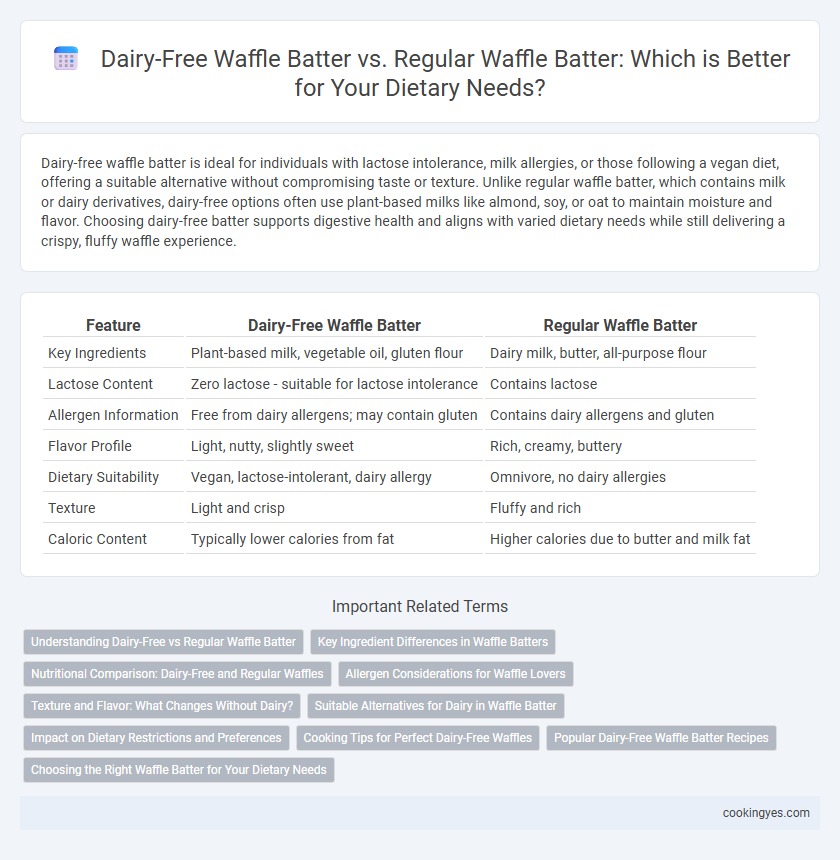 Dairy-Free Waffle Batter vs. Regular Waffle Batter: Which is Better for Your Dietary Needs?

Dairy-free waffle batter is ideal for individuals with lactose intolerance, milk allergies, or those following a vegan diet, offering a suitable alternative without compromising taste or texture. Unlike regular waffle batter, which contains milk or dairy derivatives, dairy-free options often use plant-based milks like almond, soy, or oat to maintain moisture and flavor. Choosing dairy-free batter supports digestive health and aligns with varied dietary needs while still delivering a crispy, fluffy waffle experience.

| Feature | Dairy-Free Waffle Batter | Regular Waffle Batter |
|---|---|---|
| Key Ingredients | Plant-based milk, vegetable oil, gluten flour | Dairy milk, butter, all-purpose flour |
| Lactose Content | Zero lactose - suitable for lactose intolerance | Contains lactose |
| Allergen Information | Free from dairy allergens; may contain gluten | Contains dairy allergens and gluten |
| Flavor Profile | Light, nutty, slightly sweet | Rich, creamy, buttery |
| Dietary Suitability | Vegan, lactose-intolerant, dairy allergy | Omnivore, no dairy allergies |
| Texture | Light and crisp | Fluffy and rich |
| Caloric Content | Typically lower calories from fat | Higher calories due to butter and milk fat |

Important Related Terms

Understanding Dairy-Free vs Regular Waffle Batter
Key Ingredient Differences in Waffle Batters
Nutritional Comparison: Dairy-Free and Regular Waffles
Allergen Considerations for Waffle Lovers
Texture and Flavor: What Changes Without Dairy?
Suitable Alternatives for Dairy in Waffle Batter
Impact on Dietary Restrictions and Preferences
Cooking Tips for Perfect Dairy-Free Waffles
Popular Dairy-Free Waffle Batter Recipes
Choosing the Right Waffle Batter for Your Dietary Needs

cookingyes.com