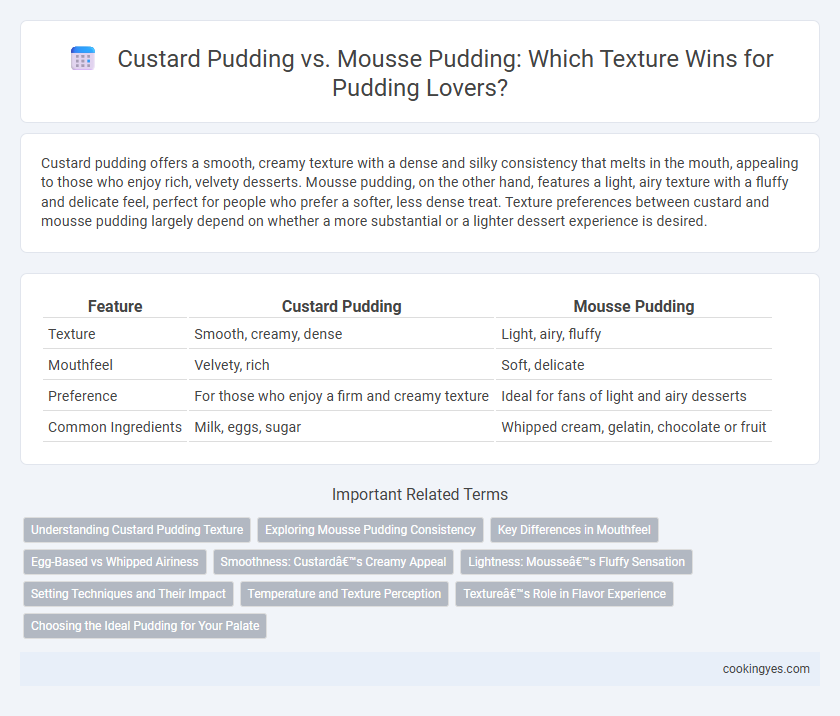 Custard Pudding vs. Mousse Pudding: Which Texture Wins for Pudding Lovers?

Custard pudding offers a smooth, creamy texture with a dense and silky consistency that melts in the mouth, appealing to those who enjoy rich, velvety desserts. Mousse pudding, on the other hand, features a light, airy texture with a fluffy and delicate feel, perfect for people who prefer a softer, less dense treat. Texture preferences between custard and mousse pudding largely depend on whether a more substantial or a lighter dessert experience is desired.

| Feature | Custard Pudding | Mousse Pudding |
|---|---|---|
| Texture | Smooth, creamy, dense | Light, airy, fluffy |
| Mouthfeel | Velvety, rich | Soft, delicate |
| Preference | For those who enjoy a firm and creamy texture | Ideal for fans of light and airy desserts |
| Common Ingredients | Milk, eggs, sugar | Whipped cream, gelatin, chocolate or fruit |

Important Related Terms

Understanding Custard Pudding Texture
Exploring Mousse Pudding Consistency
Key Differences in Mouthfeel
Egg-Based vs Whipped Airiness
Smoothness: Custardâ€™s Creamy Appeal
Lightness: Mousseâ€™s Fluffy Sensation
Setting Techniques and Their Impact
Temperature and Texture Perception
Textureâ€™s Role in Flavor Experience
Choosing the Ideal Pudding for Your Palate

cookingyes.com