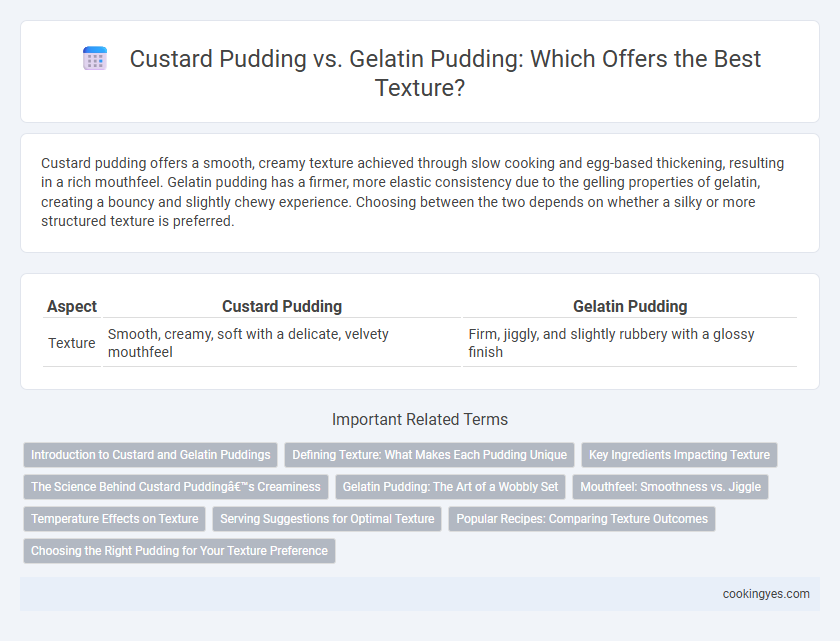 Custard Pudding vs. Gelatin Pudding: Which Offers the Best Texture?

Custard pudding offers a smooth, creamy texture achieved through slow cooking and egg-based thickening, resulting in a rich mouthfeel. Gelatin pudding has a firmer, more elastic consistency due to the gelling properties of gelatin, creating a bouncy and slightly chewy experience. Choosing between the two depends on whether a silky or more structured texture is preferred.

| Aspect | Custard Pudding | Gelatin Pudding |
|---|---|---|
| Texture | Smooth, creamy, soft with a delicate, velvety mouthfeel | Firm, jiggly, and slightly rubbery with a glossy finish |

Important Related Terms

Introduction to Custard and Gelatin Puddings

Defining Texture: What Makes Each Pudding Unique

Key Ingredients Impacting Texture

The Science Behind Custard Puddingâ€™s Creaminess

Gelatin Pudding: The Art of a Wobbly Set

Mouthfeel: Smoothness vs. Jiggle

Temperature Effects on Texture

Serving Suggestions for Optimal Texture

Popular Recipes: Comparing Texture Outcomes

Choosing the Right Pudding for Your Texture Preference

cookingyes.com