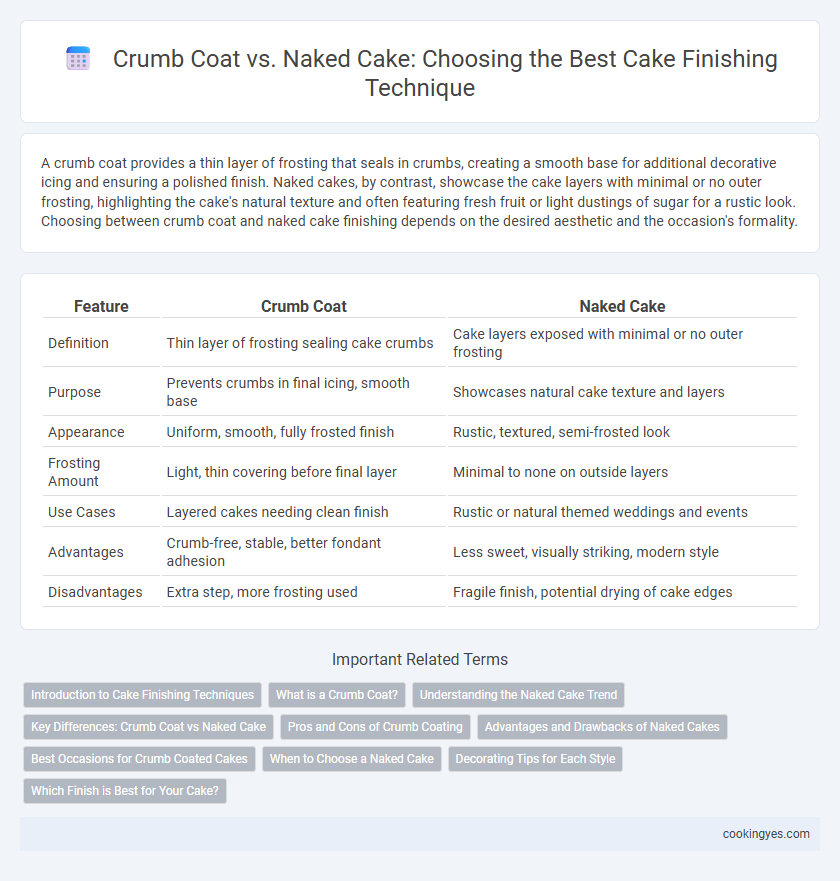 Crumb Coat vs. Naked Cake: Choosing the Best Cake Finishing Technique

A crumb coat provides a thin layer of frosting that seals in crumbs, creating a smooth base for additional decorative icing and ensuring a polished finish. Naked cakes, by contrast, showcase the cake layers with minimal or no outer frosting, highlighting the cake's natural texture and often featuring fresh fruit or light dustings of sugar for a rustic look. Choosing between crumb coat and naked cake finishing depends on the desired aesthetic and the occasion's formality.

| Feature | Crumb Coat | Naked Cake |
|---|---|---|
| Definition | Thin layer of frosting sealing cake crumbs | Cake layers exposed with minimal or no outer frosting |
| Purpose | Prevents crumbs in final icing, smooth base | Showcases natural cake texture and layers |
| Appearance | Uniform, smooth, fully frosted finish | Rustic, textured, semi-frosted look |
| Frosting Amount | Light, thin covering before final layer | Minimal to none on outside layers |
| Use Cases | Layered cakes needing clean finish | Rustic or natural themed weddings and events |
| Advantages | Crumb-free, stable, better fondant adhesion | Less sweet, visually striking, modern style |
| Disadvantages | Extra step, more frosting used | Fragile finish, potential drying of cake edges |

Important Related Terms

Introduction to Cake Finishing Techniques
What is a Crumb Coat?
Understanding the Naked Cake Trend
Key Differences: Crumb Coat vs Naked Cake
Pros and Cons of Crumb Coating
Advantages and Drawbacks of Naked Cakes
Best Occasions for Crumb Coated Cakes
When to Choose a Naked Cake
Decorating Tips for Each Style
Which Finish is Best for Your Cake?

cookingyes.com