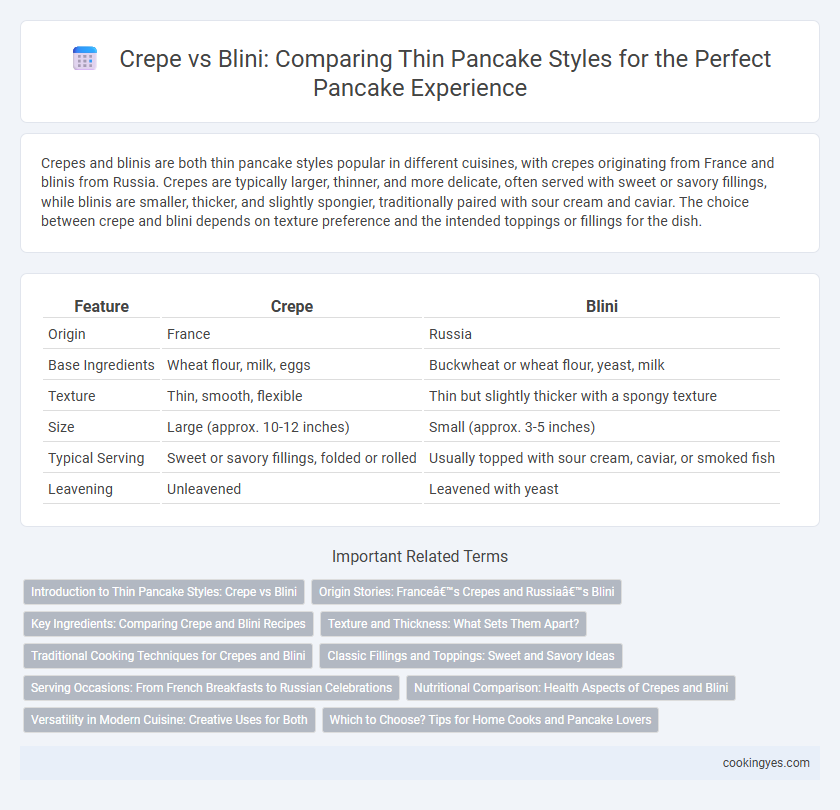 Crepe vs Blini: Comparing Thin Pancake Styles for the Perfect Pancake Experience

Crepes and blinis are both thin pancake styles popular in different cuisines, with crepes originating from France and blinis from Russia. Crepes are typically larger, thinner, and more delicate, often served with sweet or savory fillings, while blinis are smaller, thicker, and slightly spongier, traditionally paired with sour cream and caviar. The choice between crepe and blini depends on texture preference and the intended toppings or fillings for the dish.

| Feature | Crepe | Blini |
|---|---|---|
| Origin | France | Russia |
| Base Ingredients | Wheat flour, milk, eggs | Buckwheat or wheat flour, yeast, milk |
| Texture | Thin, smooth, flexible | Thin but slightly thicker with a spongy texture |
| Size | Large (approx. 10-12 inches) | Small (approx. 3-5 inches) |
| Typical Serving | Sweet or savory fillings, folded or rolled | Usually topped with sour cream, caviar, or smoked fish |
| Leavening | Unleavened | Leavened with yeast |

Important Related Terms

Introduction to Thin Pancake Styles: Crepe vs Blini
Origin Stories: Franceâ€™s Crepes and Russiaâ€™s Blini
Key Ingredients: Comparing Crepe and Blini Recipes
Texture and Thickness: What Sets Them Apart?
Traditional Cooking Techniques for Crepes and Blini
Classic Fillings and Toppings: Sweet and Savory Ideas
Serving Occasions: From French Breakfasts to Russian Celebrations
Nutritional Comparison: Health Aspects of Crepes and Blini
Versatility in Modern Cuisine: Creative Uses for Both
Which to Choose? Tips for Home Cooks and Pancake Lovers

cookingyes.com