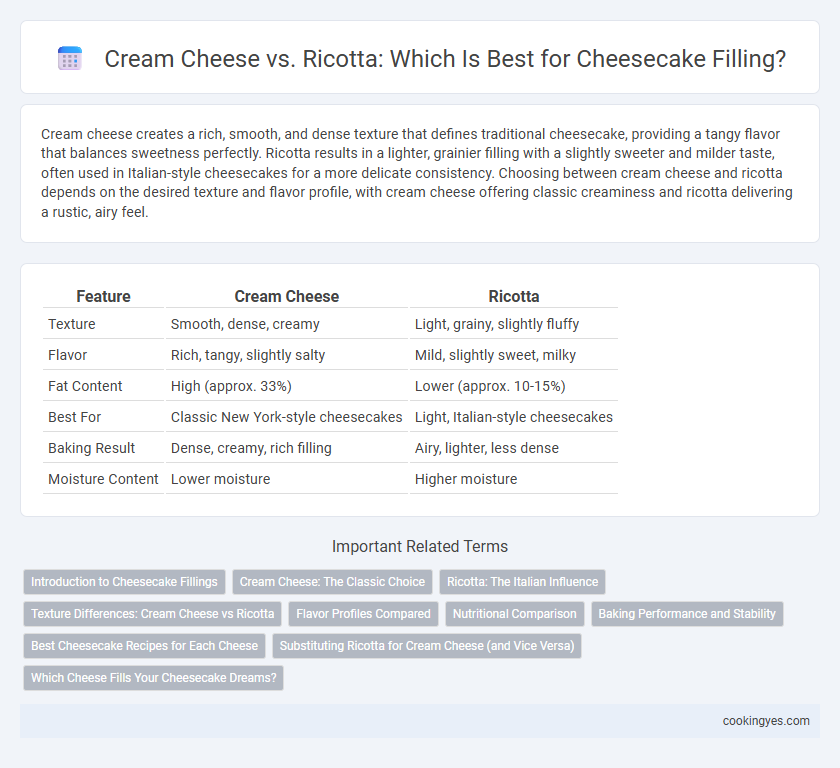 Cream Cheese vs. Ricotta: Which Is Best for Cheesecake Filling?

Cream cheese creates a rich, smooth, and dense texture that defines traditional cheesecake, providing a tangy flavor that balances sweetness perfectly. Ricotta results in a lighter, grainier filling with a slightly sweeter and milder taste, often used in Italian-style cheesecakes for a more delicate consistency. Choosing between cream cheese and ricotta depends on the desired texture and flavor profile, with cream cheese offering classic creaminess and ricotta delivering a rustic, airy feel.

| Feature | Cream Cheese | Ricotta |
|---|---|---|
| Texture | Smooth, dense, creamy | Light, grainy, slightly fluffy |
| Flavor | Rich, tangy, slightly salty | Mild, slightly sweet, milky |
| Fat Content | High (approx. 33%) | Lower (approx. 10-15%) |
| Best For | Classic New York-style cheesecakes | Light, Italian-style cheesecakes |
| Baking Result | Dense, creamy, rich filling | Airy, lighter, less dense |
| Moisture Content | Lower moisture | Higher moisture |

Important Related Terms

Introduction to Cheesecake Fillings
Cream Cheese: The Classic Choice
Ricotta: The Italian Influence
Texture Differences: Cream Cheese vs Ricotta
Flavor Profiles Compared
Nutritional Comparison
Baking Performance and Stability
Best Cheesecake Recipes for Each Cheese
Substituting Ricotta for Cream Cheese (and Vice Versa)
Which Cheese Fills Your Cheesecake Dreams?

cookingyes.com