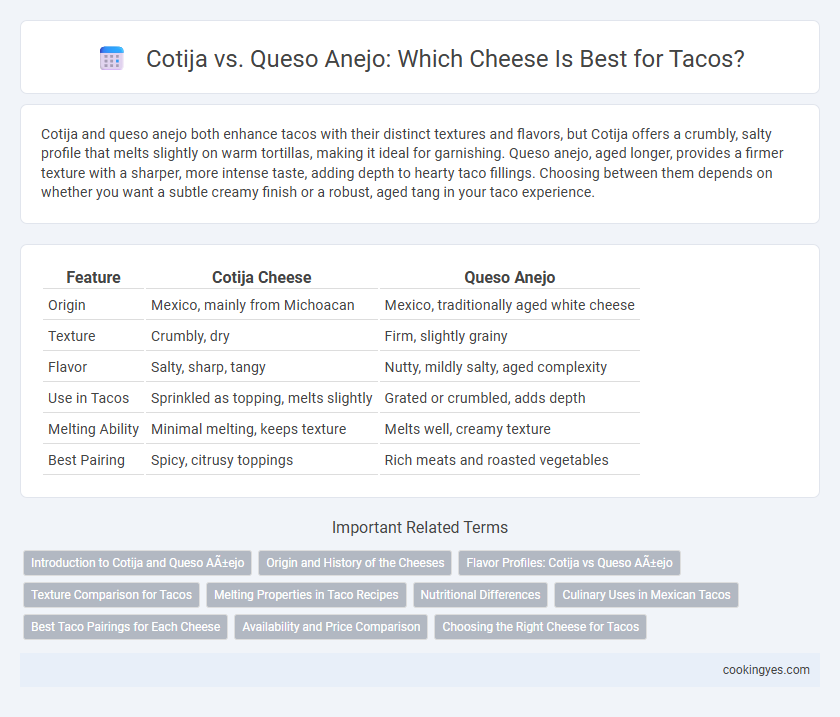 Cotija vs. Queso Anejo: Which Cheese Is Best for Tacos?

Cotija and queso anejo both enhance tacos with their distinct textures and flavors, but Cotija offers a crumbly, salty profile that melts slightly on warm tortillas, making it ideal for garnishing. Queso anejo, aged longer, provides a firmer texture with a sharper, more intense taste, adding depth to hearty taco fillings. Choosing between them depends on whether you want a subtle creamy finish or a robust, aged tang in your taco experience.

| Feature | Cotija Cheese | Queso Anejo |
|---|---|---|
| Origin | Mexico, mainly from Michoacan | Mexico, traditionally aged white cheese |
| Texture | Crumbly, dry | Firm, slightly grainy |
| Flavor | Salty, sharp, tangy | Nutty, mildly salty, aged complexity |
| Use in Tacos | Sprinkled as topping, melts slightly | Grated or crumbled, adds depth |
| Melting Ability | Minimal melting, keeps texture | Melts well, creamy texture |
| Best Pairing | Spicy, citrusy toppings | Rich meats and roasted vegetables |

Important Related Terms

Introduction to Cotija and Queso AÃ±ejo
Origin and History of the Cheeses
Flavor Profiles: Cotija vs Queso AÃ±ejo
Texture Comparison for Tacos
Melting Properties in Taco Recipes
Nutritional Differences
Culinary Uses in Mexican Tacos
Best Taco Pairings for Each Cheese
Availability and Price Comparison
Choosing the Right Cheese for Tacos

cookingyes.com