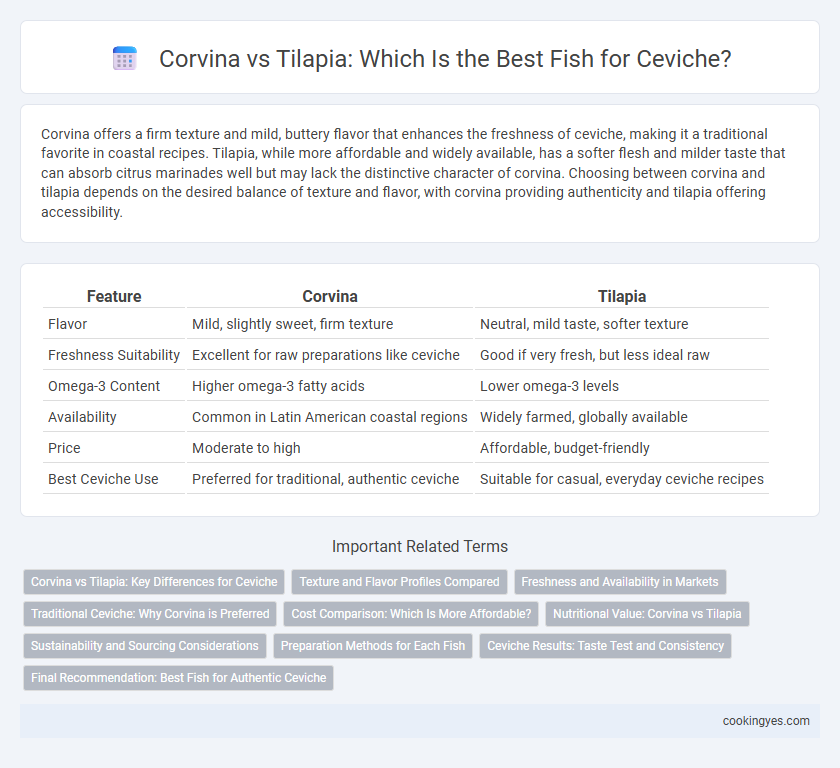 Corvina vs Tilapia: Which Is the Best Fish for Ceviche?

Corvina offers a firm texture and mild, buttery flavor that enhances the freshness of ceviche, making it a traditional favorite in coastal recipes. Tilapia, while more affordable and widely available, has a softer flesh and milder taste that can absorb citrus marinades well but may lack the distinctive character of corvina. Choosing between corvina and tilapia depends on the desired balance of texture and flavor, with corvina providing authenticity and tilapia offering accessibility.

| Feature | Corvina | Tilapia |
|---|---|---|
| Flavor | Mild, slightly sweet, firm texture | Neutral, mild taste, softer texture |
| Freshness Suitability | Excellent for raw preparations like ceviche | Good if very fresh, but less ideal raw |
| Omega-3 Content | Higher omega-3 fatty acids | Lower omega-3 levels |
| Availability | Common in Latin American coastal regions | Widely farmed, globally available |
| Price | Moderate to high | Affordable, budget-friendly |
| Best Ceviche Use | Preferred for traditional, authentic ceviche | Suitable for casual, everyday ceviche recipes |

Important Related Terms

Corvina vs Tilapia: Key Differences for Ceviche
Texture and Flavor Profiles Compared
Freshness and Availability in Markets
Traditional Ceviche: Why Corvina is Preferred
Cost Comparison: Which Is More Affordable?
Nutritional Value: Corvina vs Tilapia
Sustainability and Sourcing Considerations
Preparation Methods for Each Fish
Ceviche Results: Taste Test and Consistency
Final Recommendation: Best Fish for Authentic Ceviche

cookingyes.com