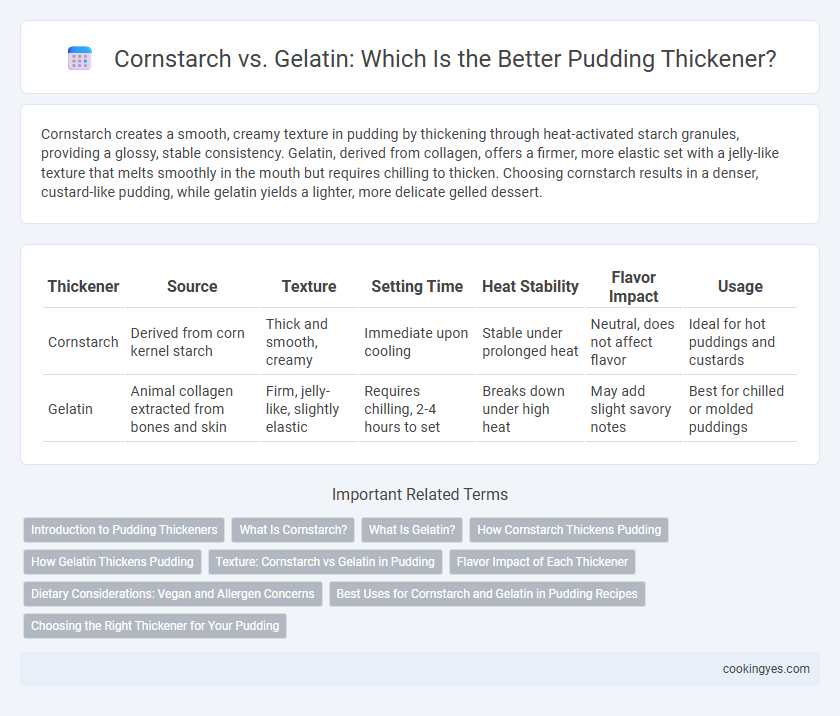 Cornstarch vs. Gelatin: Which Is the Better Pudding Thickener?

Cornstarch creates a smooth, creamy texture in pudding by thickening through heat-activated starch granules, providing a glossy, stable consistency. Gelatin, derived from collagen, offers a firmer, more elastic set with a jelly-like texture that melts smoothly in the mouth but requires chilling to thicken. Choosing cornstarch results in a denser, custard-like pudding, while gelatin yields a lighter, more delicate gelled dessert.

| Thickener | Source | Texture | Setting Time | Heat Stability | Flavor Impact | Usage |
|---|---|---|---|---|---|---|
| Cornstarch | Derived from corn kernel starch | Thick and smooth, creamy | Immediate upon cooling | Stable under prolonged heat | Neutral, does not affect flavor | Ideal for hot puddings and custards |
| Gelatin | Animal collagen extracted from bones and skin | Firm, jelly-like, slightly elastic | Requires chilling, 2-4 hours to set | Breaks down under high heat | May add slight savory notes | Best for chilled or molded puddings |

Important Related Terms

Introduction to Pudding Thickeners
What Is Cornstarch?
What Is Gelatin?
How Cornstarch Thickens Pudding
How Gelatin Thickens Pudding
Texture: Cornstarch vs Gelatin in Pudding
Flavor Impact of Each Thickener
Dietary Considerations: Vegan and Allergen Concerns
Best Uses for Cornstarch and Gelatin in Pudding Recipes
Choosing the Right Thickener for Your Pudding

cookingyes.com