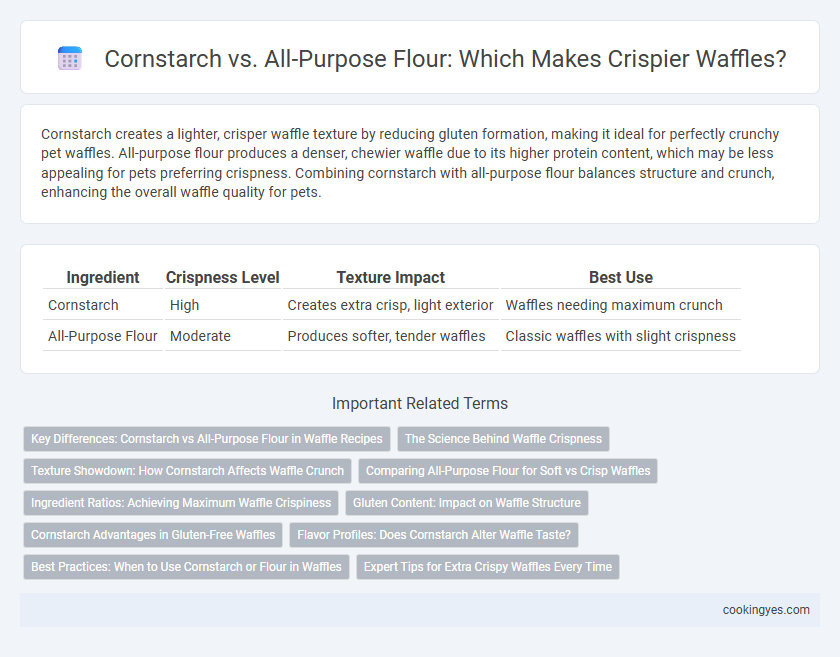 Cornstarch vs. All-Purpose Flour: Which Makes Crispier Waffles?

Cornstarch creates a lighter, crisper waffle texture by reducing gluten formation, making it ideal for perfectly crunchy pet waffles. All-purpose flour produces a denser, chewier waffle due to its higher protein content, which may be less appealing for pets preferring crispness. Combining cornstarch with all-purpose flour balances structure and crunch, enhancing the overall waffle quality for pets.

| Ingredient | Crispness Level | Texture Impact | Best Use |
|---|---|---|---|
| Cornstarch | High | Creates extra crisp, light exterior | Waffles needing maximum crunch |
| All-Purpose Flour | Moderate | Produces softer, tender waffles | Classic waffles with slight crispness |

Important Related Terms

Key Differences: Cornstarch vs All-Purpose Flour in Waffle Recipes

The Science Behind Waffle Crispness

Texture Showdown: How Cornstarch Affects Waffle Crunch

Comparing All-Purpose Flour for Soft vs Crisp Waffles

Ingredient Ratios: Achieving Maximum Waffle Crispiness

Gluten Content: Impact on Waffle Structure

Cornstarch Advantages in Gluten-Free Waffles

Flavor Profiles: Does Cornstarch Alter Waffle Taste?

Best Practices: When to Use Cornstarch or Flour in Waffles

Expert Tips for Extra Crispy Waffles Every Time

cookingyes.com