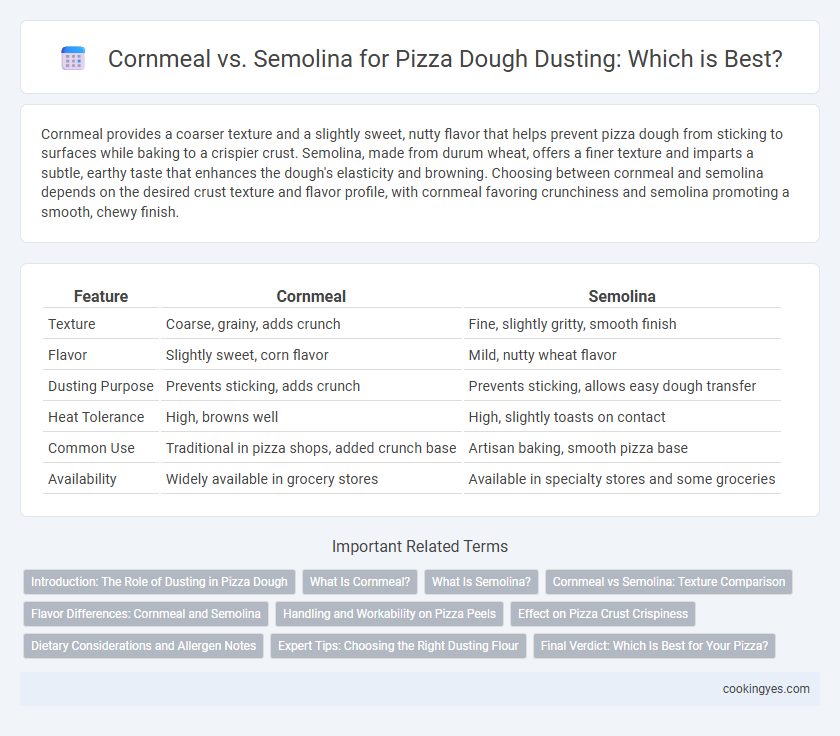 Cornmeal vs. Semolina for Pizza Dough Dusting: Which is Best?

Cornmeal provides a coarser texture and a slightly sweet, nutty flavor that helps prevent pizza dough from sticking to surfaces while baking to a crispier crust. Semolina, made from durum wheat, offers a finer texture and imparts a subtle, earthy taste that enhances the dough's elasticity and browning. Choosing between cornmeal and semolina depends on the desired crust texture and flavor profile, with cornmeal favoring crunchiness and semolina promoting a smooth, chewy finish.

| Feature | Cornmeal | Semolina |
|---|---|---|
| Texture | Coarse, grainy, adds crunch | Fine, slightly gritty, smooth finish |
| Flavor | Slightly sweet, corn flavor | Mild, nutty wheat flavor |
| Dusting Purpose | Prevents sticking, adds crunch | Prevents sticking, allows easy dough transfer |
| Heat Tolerance | High, browns well | High, slightly toasts on contact |
| Common Use | Traditional in pizza shops, added crunch base | Artisan baking, smooth pizza base |
| Availability | Widely available in grocery stores | Available in specialty stores and some groceries |

Important Related Terms

Introduction: The Role of Dusting in Pizza Dough
What Is Cornmeal?
What Is Semolina?
Cornmeal vs Semolina: Texture Comparison
Flavor Differences: Cornmeal and Semolina
Handling and Workability on Pizza Peels
Effect on Pizza Crust Crispiness
Dietary Considerations and Allergen Notes
Expert Tips: Choosing the Right Dusting Flour
Final Verdict: Which Is Best for Your Pizza?

cookingyes.com