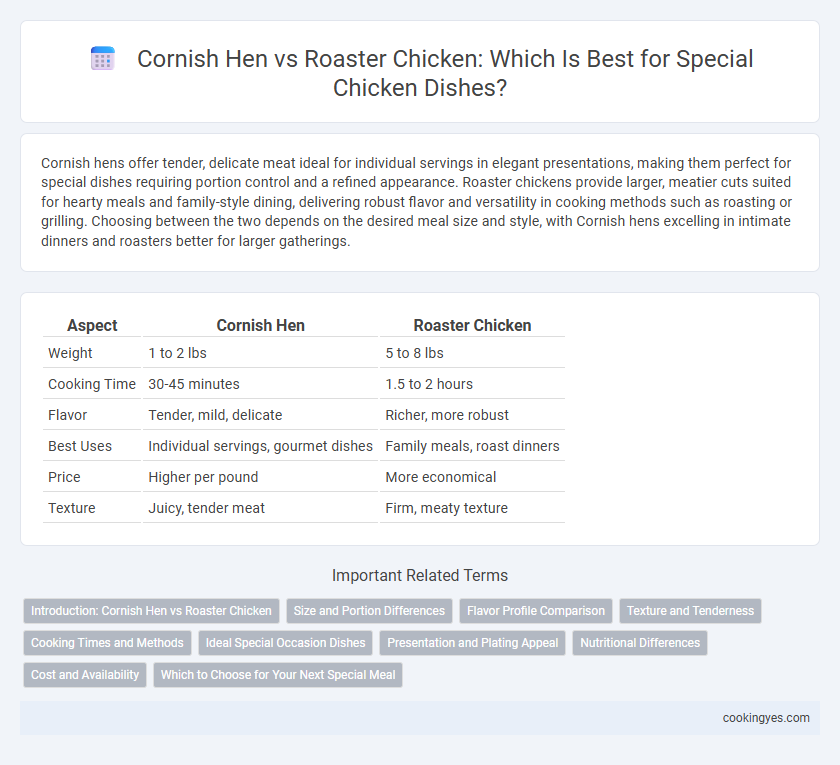 Cornish Hen vs Roaster Chicken: Which Is Best for Special Chicken Dishes?

Cornish hens offer tender, delicate meat ideal for individual servings in elegant presentations, making them perfect for special dishes requiring portion control and a refined appearance. Roaster chickens provide larger, meatier cuts suited for hearty meals and family-style dining, delivering robust flavor and versatility in cooking methods such as roasting or grilling. Choosing between the two depends on the desired meal size and style, with Cornish hens excelling in intimate dinners and roasters better for larger gatherings.

| Aspect | Cornish Hen | Roaster Chicken |
|---|---|---|
| Weight | 1 to 2 lbs | 5 to 8 lbs |
| Cooking Time | 30-45 minutes | 1.5 to 2 hours |
| Flavor | Tender, mild, delicate | Richer, more robust |
| Best Uses | Individual servings, gourmet dishes | Family meals, roast dinners |
| Price | Higher per pound | More economical |
| Texture | Juicy, tender meat | Firm, meaty texture |

Important Related Terms

Introduction: Cornish Hen vs Roaster Chicken
Size and Portion Differences
Flavor Profile Comparison
Texture and Tenderness
Cooking Times and Methods
Ideal Special Occasion Dishes
Presentation and Plating Appeal
Nutritional Differences
Cost and Availability
Which to Choose for Your Next Special Meal

cookingyes.com