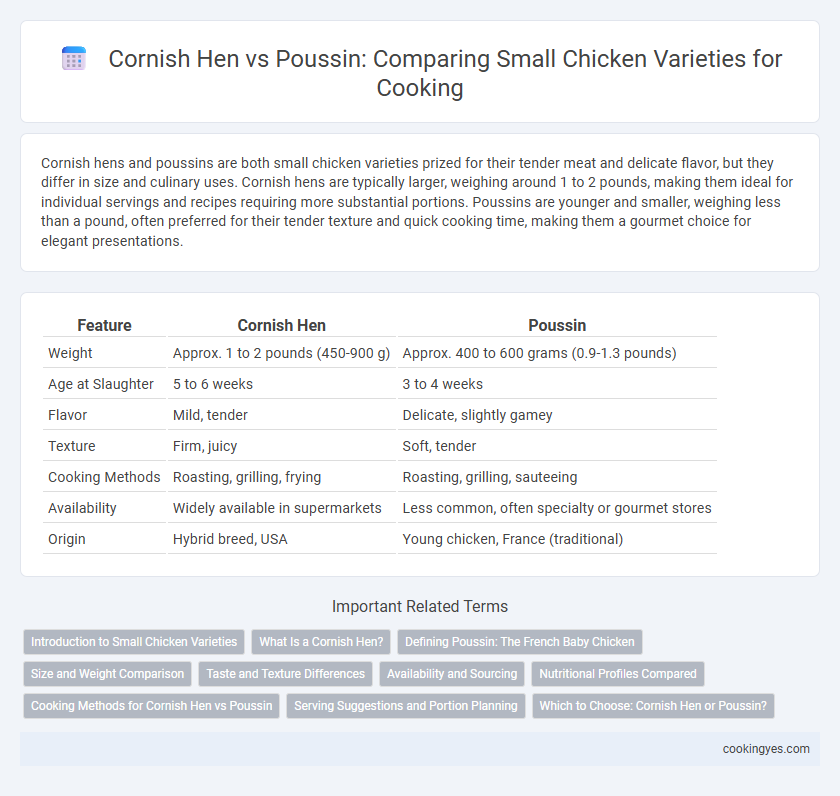 Cornish Hen vs Poussin: Comparing Small Chicken Varieties for Cooking

Cornish hens and poussins are both small chicken varieties prized for their tender meat and delicate flavor, but they differ in size and culinary uses. Cornish hens are typically larger, weighing around 1 to 2 pounds, making them ideal for individual servings and recipes requiring more substantial portions. Poussins are younger and smaller, weighing less than a pound, often preferred for their tender texture and quick cooking time, making them a gourmet choice for elegant presentations.

| Feature | Cornish Hen | Poussin |
|---|---|---|
| Weight | Approx. 1 to 2 pounds (450-900 g) | Approx. 400 to 600 grams (0.9-1.3 pounds) |
| Age at Slaughter | 5 to 6 weeks | 3 to 4 weeks |
| Flavor | Mild, tender | Delicate, slightly gamey |
| Texture | Firm, juicy | Soft, tender |
| Cooking Methods | Roasting, grilling, frying | Roasting, grilling, sauteeing |
| Availability | Widely available in supermarkets | Less common, often specialty or gourmet stores |
| Origin | Hybrid breed, USA | Young chicken, France (traditional) |

Important Related Terms

Introduction to Small Chicken Varieties
What Is a Cornish Hen?
Defining Poussin: The French Baby Chicken
Size and Weight Comparison
Taste and Texture Differences
Availability and Sourcing
Nutritional Profiles Compared
Cooking Methods for Cornish Hen vs Poussin
Serving Suggestions and Portion Planning
Which to Choose: Cornish Hen or Poussin?

cookingyes.com