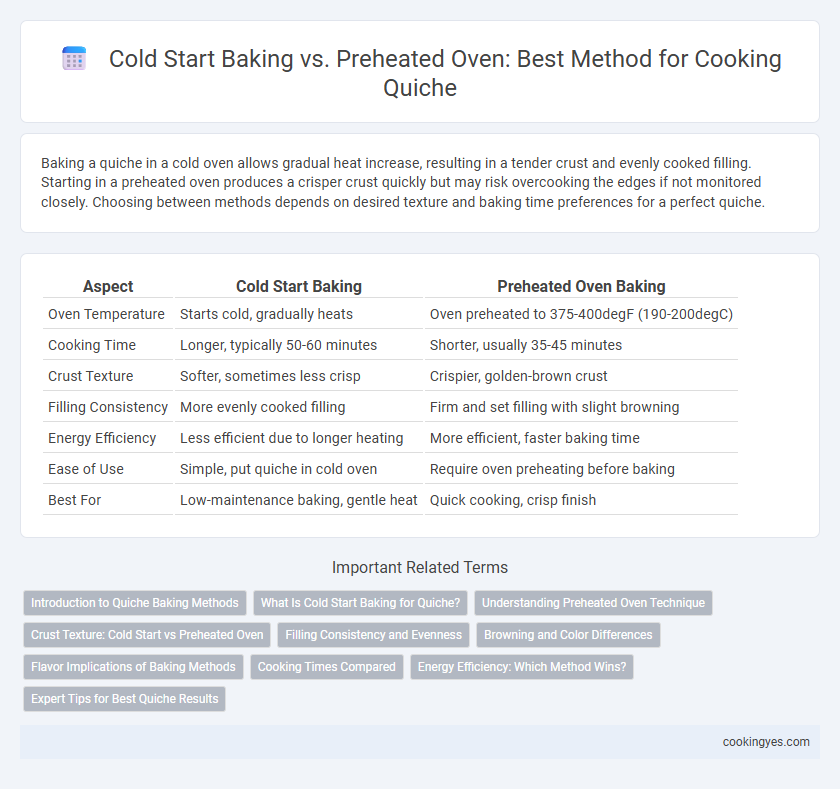 Cold Start Baking vs. Preheated Oven: Best Method for Cooking Quiche

Baking a quiche in a cold oven allows gradual heat increase, resulting in a tender crust and evenly cooked filling. Starting in a preheated oven produces a crisper crust quickly but may risk overcooking the edges if not monitored closely. Choosing between methods depends on desired texture and baking time preferences for a perfect quiche.

| Aspect | Cold Start Baking | Preheated Oven Baking |
|---|---|---|
| Oven Temperature | Starts cold, gradually heats | Oven preheated to 375-400degF (190-200degC) |
| Cooking Time | Longer, typically 50-60 minutes | Shorter, usually 35-45 minutes |
| Crust Texture | Softer, sometimes less crisp | Crispier, golden-brown crust |
| Filling Consistency | More evenly cooked filling | Firm and set filling with slight browning |
| Energy Efficiency | Less efficient due to longer heating | More efficient, faster baking time |
| Ease of Use | Simple, put quiche in cold oven | Require oven preheating before baking |
| Best For | Low-maintenance baking, gentle heat | Quick cooking, crisp finish |

Important Related Terms

Introduction to Quiche Baking Methods
What Is Cold Start Baking for Quiche?
Understanding Preheated Oven Technique
Crust Texture: Cold Start vs Preheated Oven
Filling Consistency and Evenness
Browning and Color Differences
Flavor Implications of Baking Methods
Cooking Times Compared
Energy Efficiency: Which Method Wins?
Expert Tips for Best Quiche Results

cookingyes.com