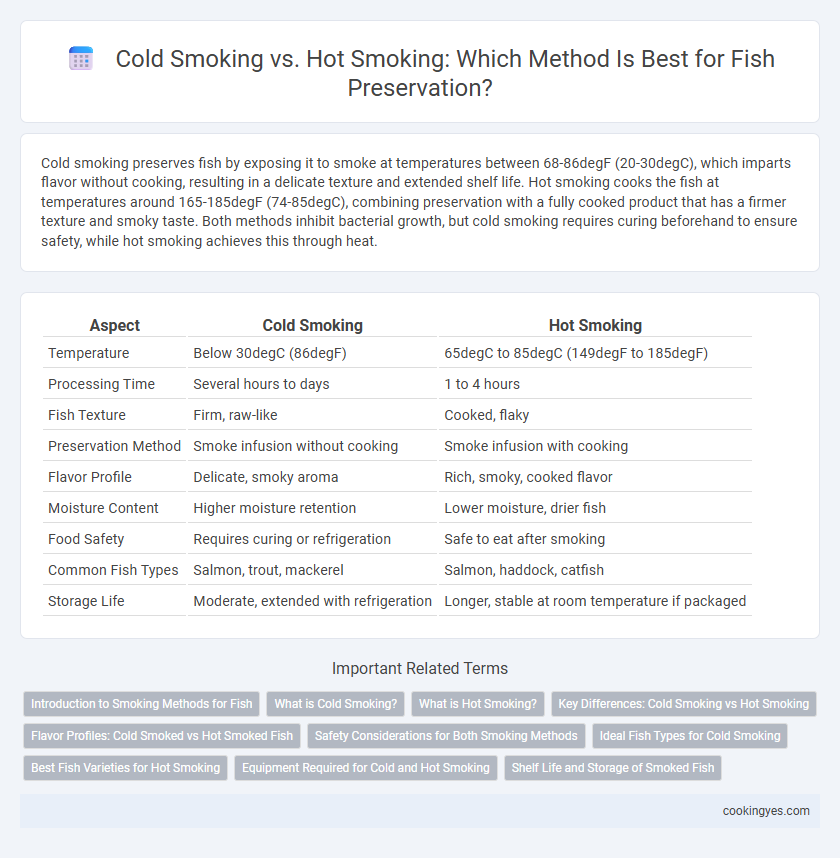 Cold Smoking vs. Hot Smoking: Which Method Is Best for Fish Preservation?

Cold smoking preserves fish by exposing it to smoke at temperatures between 68-86degF (20-30degC), which imparts flavor without cooking, resulting in a delicate texture and extended shelf life. Hot smoking cooks the fish at temperatures around 165-185degF (74-85degC), combining preservation with a fully cooked product that has a firmer texture and smoky taste. Both methods inhibit bacterial growth, but cold smoking requires curing beforehand to ensure safety, while hot smoking achieves this through heat.

| Aspect | Cold Smoking | Hot Smoking |
|---|---|---|
| Temperature | Below 30degC (86degF) | 65degC to 85degC (149degF to 185degF) |
| Processing Time | Several hours to days | 1 to 4 hours |
| Fish Texture | Firm, raw-like | Cooked, flaky |
| Preservation Method | Smoke infusion without cooking | Smoke infusion with cooking |
| Flavor Profile | Delicate, smoky aroma | Rich, smoky, cooked flavor |
| Moisture Content | Higher moisture retention | Lower moisture, drier fish |
| Food Safety | Requires curing or refrigeration | Safe to eat after smoking |
| Common Fish Types | Salmon, trout, mackerel | Salmon, haddock, catfish |
| Storage Life | Moderate, extended with refrigeration | Longer, stable at room temperature if packaged |

Important Related Terms

Introduction to Smoking Methods for Fish
What is Cold Smoking?
What is Hot Smoking?
Key Differences: Cold Smoking vs Hot Smoking
Flavor Profiles: Cold Smoked vs Hot Smoked Fish
Safety Considerations for Both Smoking Methods
Ideal Fish Types for Cold Smoking
Best Fish Varieties for Hot Smoking
Equipment Required for Cold and Hot Smoking
Shelf Life and Storage of Smoked Fish

cookingyes.com