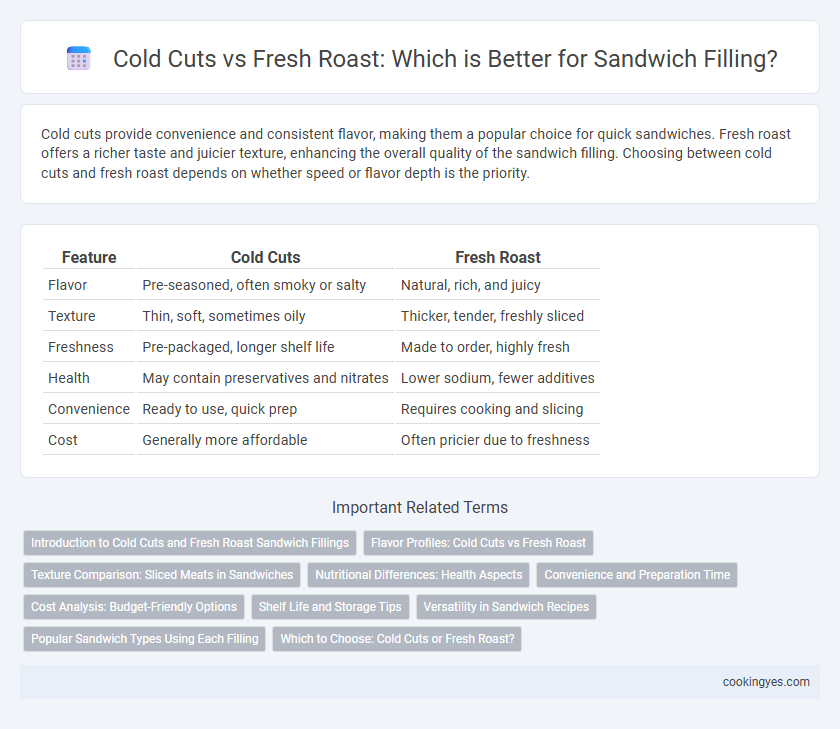 Cold Cuts vs Fresh Roast: Which is Better for Sandwich Filling?

Cold cuts provide convenience and consistent flavor, making them a popular choice for quick sandwiches. Fresh roast offers a richer taste and juicier texture, enhancing the overall quality of the sandwich filling. Choosing between cold cuts and fresh roast depends on whether speed or flavor depth is the priority.

| Feature | Cold Cuts | Fresh Roast |
|---|---|---|
| Flavor | Pre-seasoned, often smoky or salty | Natural, rich, and juicy |
| Texture | Thin, soft, sometimes oily | Thicker, tender, freshly sliced |
| Freshness | Pre-packaged, longer shelf life | Made to order, highly fresh |
| Health | May contain preservatives and nitrates | Lower sodium, fewer additives |
| Convenience | Ready to use, quick prep | Requires cooking and slicing |
| Cost | Generally more affordable | Often pricier due to freshness |

Important Related Terms

Introduction to Cold Cuts and Fresh Roast Sandwich Fillings
Flavor Profiles: Cold Cuts vs Fresh Roast
Texture Comparison: Sliced Meats in Sandwiches
Nutritional Differences: Health Aspects
Convenience and Preparation Time
Cost Analysis: Budget-Friendly Options
Shelf Life and Storage Tips
Versatility in Sandwich Recipes
Popular Sandwich Types Using Each Filling
Which to Choose: Cold Cuts or Fresh Roast?

cookingyes.com