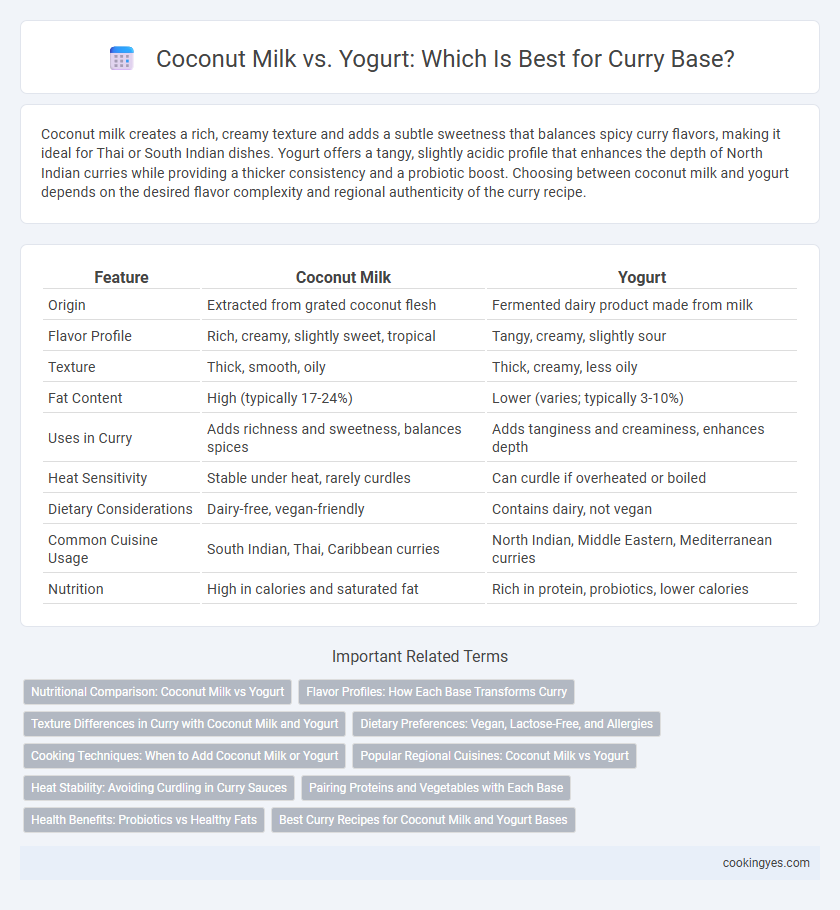 Coconut Milk vs. Yogurt: Which Is Best for Curry Base?

Coconut milk creates a rich, creamy texture and adds a subtle sweetness that balances spicy curry flavors, making it ideal for Thai or South Indian dishes. Yogurt offers a tangy, slightly acidic profile that enhances the depth of North Indian curries while providing a thicker consistency and a probiotic boost. Choosing between coconut milk and yogurt depends on the desired flavor complexity and regional authenticity of the curry recipe.

| Feature | Coconut Milk | Yogurt |
|---|---|---|
| Origin | Extracted from grated coconut flesh | Fermented dairy product made from milk |
| Flavor Profile | Rich, creamy, slightly sweet, tropical | Tangy, creamy, slightly sour |
| Texture | Thick, smooth, oily | Thick, creamy, less oily |
| Fat Content | High (typically 17-24%) | Lower (varies; typically 3-10%) |
| Uses in Curry | Adds richness and sweetness, balances spices | Adds tanginess and creaminess, enhances depth |
| Heat Sensitivity | Stable under heat, rarely curdles | Can curdle if overheated or boiled |
| Dietary Considerations | Dairy-free, vegan-friendly | Contains dairy, not vegan |
| Common Cuisine Usage | South Indian, Thai, Caribbean curries | North Indian, Middle Eastern, Mediterranean curries |
| Nutrition | High in calories and saturated fat | Rich in protein, probiotics, lower calories |

Important Related Terms

Nutritional Comparison: Coconut Milk vs Yogurt
Flavor Profiles: How Each Base Transforms Curry
Texture Differences in Curry with Coconut Milk and Yogurt
Dietary Preferences: Vegan, Lactose-Free, and Allergies
Cooking Techniques: When to Add Coconut Milk or Yogurt
Popular Regional Cuisines: Coconut Milk vs Yogurt
Heat Stability: Avoiding Curdling in Curry Sauces
Pairing Proteins and Vegetables with Each Base
Health Benefits: Probiotics vs Healthy Fats
Best Curry Recipes for Coconut Milk and Yogurt Bases

cookingyes.com