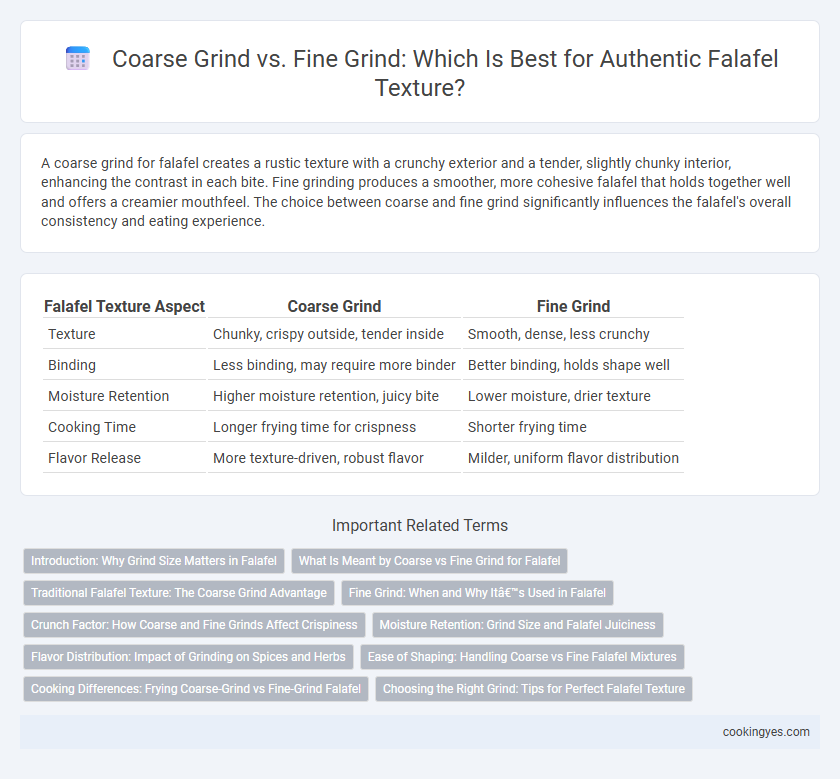 Coarse Grind vs. Fine Grind: Which Is Best for Authentic Falafel Texture?

A coarse grind for falafel creates a rustic texture with a crunchy exterior and a tender, slightly chunky interior, enhancing the contrast in each bite. Fine grinding produces a smoother, more cohesive falafel that holds together well and offers a creamier mouthfeel. The choice between coarse and fine grind significantly influences the falafel's overall consistency and eating experience.

| Falafel Texture Aspect | Coarse Grind | Fine Grind |
|---|---|---|
| Texture | Chunky, crispy outside, tender inside | Smooth, dense, less crunchy |
| Binding | Less binding, may require more binder | Better binding, holds shape well |
| Moisture Retention | Higher moisture retention, juicy bite | Lower moisture, drier texture |
| Cooking Time | Longer frying time for crispness | Shorter frying time |
| Flavor Release | More texture-driven, robust flavor | Milder, uniform flavor distribution |

Important Related Terms

Introduction: Why Grind Size Matters in Falafel

What Is Meant by Coarse vs Fine Grind for Falafel

Traditional Falafel Texture: The Coarse Grind Advantage

Fine Grind: When and Why Itâ€™s Used in Falafel

Crunch Factor: How Coarse and Fine Grinds Affect Crispiness

Moisture Retention: Grind Size and Falafel Juiciness

Flavor Distribution: Impact of Grinding on Spices and Herbs

Ease of Shaping: Handling Coarse vs Fine Falafel Mixtures

Cooking Differences: Frying Coarse-Grind vs Fine-Grind Falafel

Choosing the Right Grind: Tips for Perfect Falafel Texture

cookingyes.com