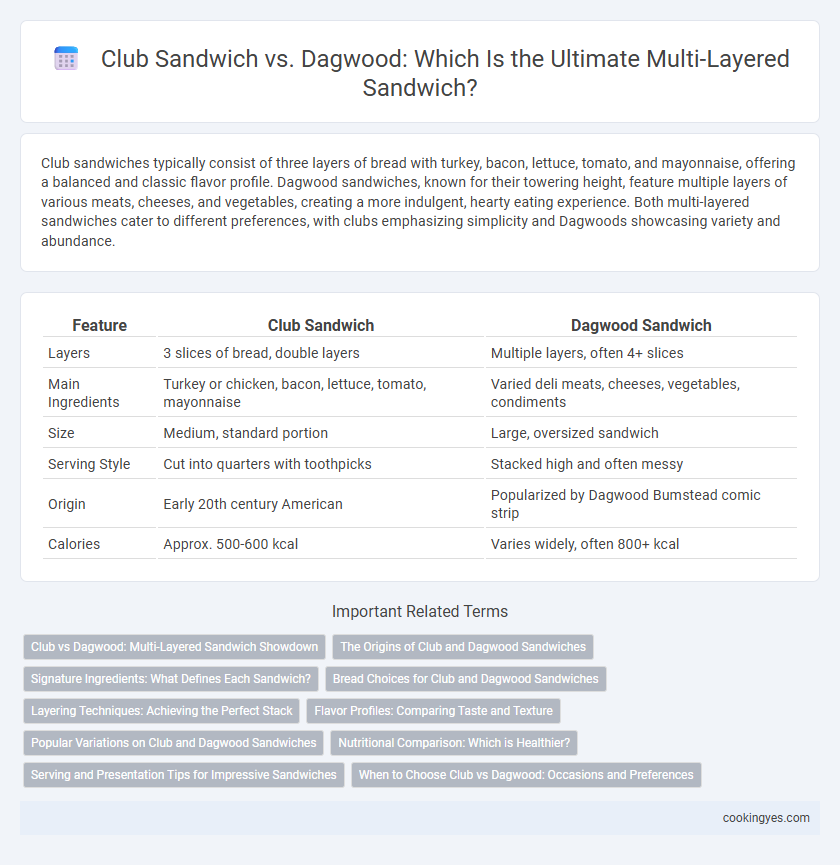 Club Sandwich vs. Dagwood: Which Is the Ultimate Multi-Layered Sandwich?

Club sandwiches typically consist of three layers of bread with turkey, bacon, lettuce, tomato, and mayonnaise, offering a balanced and classic flavor profile. Dagwood sandwiches, known for their towering height, feature multiple layers of various meats, cheeses, and vegetables, creating a more indulgent, hearty eating experience. Both multi-layered sandwiches cater to different preferences, with clubs emphasizing simplicity and Dagwoods showcasing variety and abundance.

| Feature | Club Sandwich | Dagwood Sandwich |
|---|---|---|
| Layers | 3 slices of bread, double layers | Multiple layers, often 4+ slices |
| Main Ingredients | Turkey or chicken, bacon, lettuce, tomato, mayonnaise | Varied deli meats, cheeses, vegetables, condiments |
| Size | Medium, standard portion | Large, oversized sandwich |
| Serving Style | Cut into quarters with toothpicks | Stacked high and often messy |
| Origin | Early 20th century American | Popularized by Dagwood Bumstead comic strip |
| Calories | Approx. 500-600 kcal | Varies widely, often 800+ kcal |

Important Related Terms

Club vs Dagwood: Multi-Layered Sandwich Showdown
The Origins of Club and Dagwood Sandwiches
Signature Ingredients: What Defines Each Sandwich?
Bread Choices for Club and Dagwood Sandwiches
Layering Techniques: Achieving the Perfect Stack
Flavor Profiles: Comparing Taste and Texture
Popular Variations on Club and Dagwood Sandwiches
Nutritional Comparison: Which is Healthier?
Serving and Presentation Tips for Impressive Sandwiches
When to Choose Club vs Dagwood: Occasions and Preferences

cookingyes.com