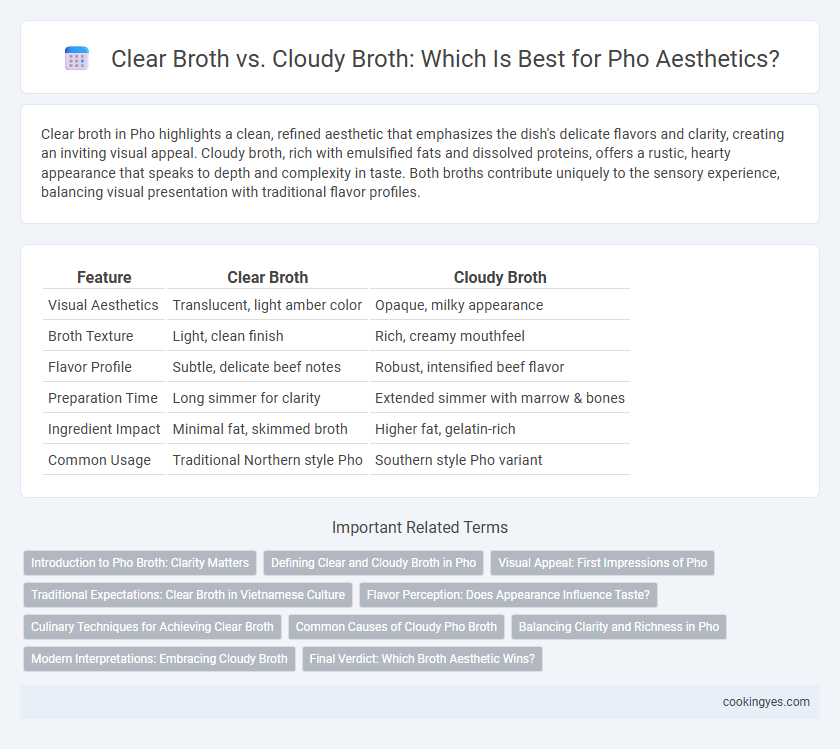 Clear Broth vs. Cloudy Broth: Which Is Best for Pho Aesthetics?

Clear broth in Pho highlights a clean, refined aesthetic that emphasizes the dish's delicate flavors and clarity, creating an inviting visual appeal. Cloudy broth, rich with emulsified fats and dissolved proteins, offers a rustic, hearty appearance that speaks to depth and complexity in taste. Both broths contribute uniquely to the sensory experience, balancing visual presentation with traditional flavor profiles.

| Feature | Clear Broth | Cloudy Broth |
|---|---|---|
| Visual Aesthetics | Translucent, light amber color | Opaque, milky appearance |
| Broth Texture | Light, clean finish | Rich, creamy mouthfeel |
| Flavor Profile | Subtle, delicate beef notes | Robust, intensified beef flavor |
| Preparation Time | Long simmer for clarity | Extended simmer with marrow & bones |
| Ingredient Impact | Minimal fat, skimmed broth | Higher fat, gelatin-rich |
| Common Usage | Traditional Northern style Pho | Southern style Pho variant |

Important Related Terms

Introduction to Pho Broth: Clarity Matters
Defining Clear and Cloudy Broth in Pho
Visual Appeal: First Impressions of Pho
Traditional Expectations: Clear Broth in Vietnamese Culture
Flavor Perception: Does Appearance Influence Taste?
Culinary Techniques for Achieving Clear Broth
Common Causes of Cloudy Pho Broth
Balancing Clarity and Richness in Pho
Modern Interpretations: Embracing Cloudy Broth
Final Verdict: Which Broth Aesthetic Wins?

cookingyes.com