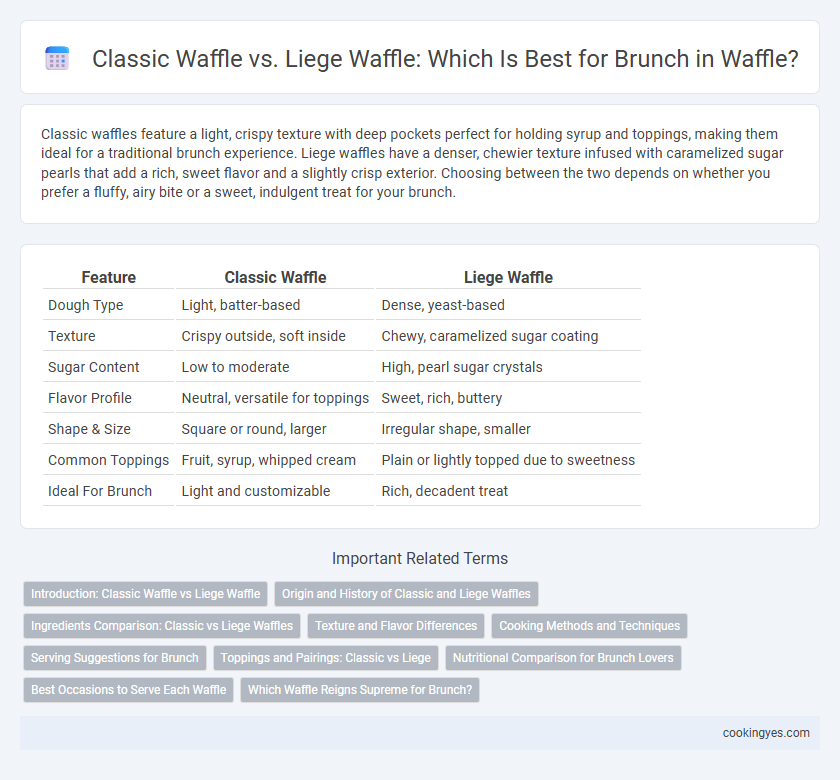 Classic Waffle vs. Liege Waffle: Which Is Best for Brunch in Waffle?

Classic waffles feature a light, crispy texture with deep pockets perfect for holding syrup and toppings, making them ideal for a traditional brunch experience. Liege waffles have a denser, chewier texture infused with caramelized sugar pearls that add a rich, sweet flavor and a slightly crisp exterior. Choosing between the two depends on whether you prefer a fluffy, airy bite or a sweet, indulgent treat for your brunch.

| Feature | Classic Waffle | Liege Waffle |
|---|---|---|
| Dough Type | Light, batter-based | Dense, yeast-based |
| Texture | Crispy outside, soft inside | Chewy, caramelized sugar coating |
| Sugar Content | Low to moderate | High, pearl sugar crystals |
| Flavor Profile | Neutral, versatile for toppings | Sweet, rich, buttery |
| Shape & Size | Square or round, larger | Irregular shape, smaller |
| Common Toppings | Fruit, syrup, whipped cream | Plain or lightly topped due to sweetness |
| Ideal For Brunch | Light and customizable | Rich, decadent treat |

Important Related Terms

Introduction: Classic Waffle vs Liege Waffle
Origin and History of Classic and Liege Waffles
Ingredients Comparison: Classic vs Liege Waffles
Texture and Flavor Differences
Cooking Methods and Techniques
Serving Suggestions for Brunch
Toppings and Pairings: Classic vs Liege
Nutritional Comparison for Brunch Lovers
Best Occasions to Serve Each Waffle
Which Waffle Reigns Supreme for Brunch?

cookingyes.com