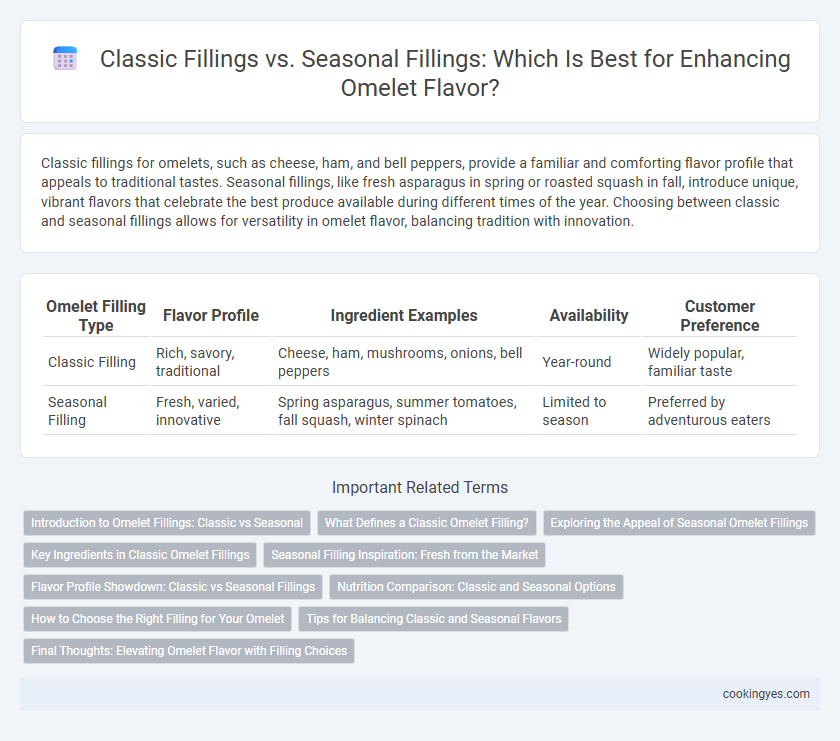 Classic Fillings vs. Seasonal Fillings: Which Is Best for Enhancing Omelet Flavor?

Classic fillings for omelets, such as cheese, ham, and bell peppers, provide a familiar and comforting flavor profile that appeals to traditional tastes. Seasonal fillings, like fresh asparagus in spring or roasted squash in fall, introduce unique, vibrant flavors that celebrate the best produce available during different times of the year. Choosing between classic and seasonal fillings allows for versatility in omelet flavor, balancing tradition with innovation.

| Omelet Filling Type | Flavor Profile | Ingredient Examples | Availability | Customer Preference |
|---|---|---|---|---|
| Classic Filling | Rich, savory, traditional | Cheese, ham, mushrooms, onions, bell peppers | Year-round | Widely popular, familiar taste |
| Seasonal Filling | Fresh, varied, innovative | Spring asparagus, summer tomatoes, fall squash, winter spinach | Limited to season | Preferred by adventurous eaters |

Important Related Terms

Introduction to Omelet Fillings: Classic vs Seasonal

What Defines a Classic Omelet Filling?

Exploring the Appeal of Seasonal Omelet Fillings

Key Ingredients in Classic Omelet Fillings

Seasonal Filling Inspiration: Fresh from the Market

Flavor Profile Showdown: Classic vs Seasonal Fillings

Nutrition Comparison: Classic and Seasonal Options

How to Choose the Right Filling for Your Omelet

Tips for Balancing Classic and Seasonal Flavors

Final Thoughts: Elevating Omelet Flavor with Filling Choices

cookingyes.com