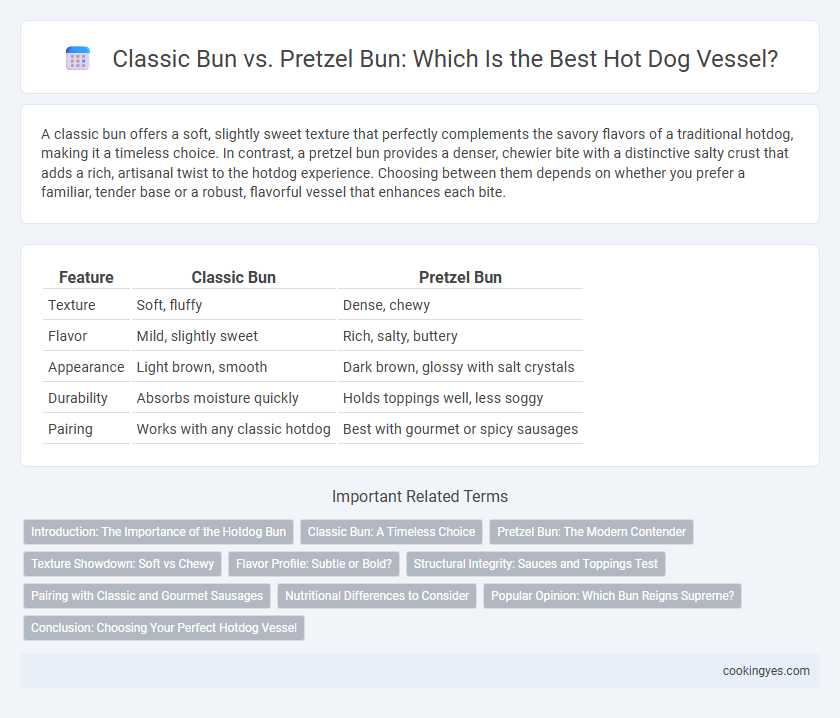 Classic Bun vs. Pretzel Bun: Which Is the Best Hot Dog Vessel?

A classic bun offers a soft, slightly sweet texture that perfectly complements the savory flavors of a traditional hotdog, making it a timeless choice. In contrast, a pretzel bun provides a denser, chewier bite with a distinctive salty crust that adds a rich, artisanal twist to the hotdog experience. Choosing between them depends on whether you prefer a familiar, tender base or a robust, flavorful vessel that enhances each bite.

| Feature | Classic Bun | Pretzel Bun |
|---|---|---|
| Texture | Soft, fluffy | Dense, chewy |
| Flavor | Mild, slightly sweet | Rich, salty, buttery |
| Appearance | Light brown, smooth | Dark brown, glossy with salt crystals |
| Durability | Absorbs moisture quickly | Holds toppings well, less soggy |
| Pairing | Works with any classic hotdog | Best with gourmet or spicy sausages |

Important Related Terms

Introduction: The Importance of the Hotdog Bun
Classic Bun: A Timeless Choice
Pretzel Bun: The Modern Contender
Texture Showdown: Soft vs Chewy
Flavor Profile: Subtle or Bold?
Structural Integrity: Sauces and Toppings Test
Pairing with Classic and Gourmet Sausages
Nutritional Differences to Consider
Popular Opinion: Which Bun Reigns Supreme?
Conclusion: Choosing Your Perfect Hotdog Vessel

cookingyes.com