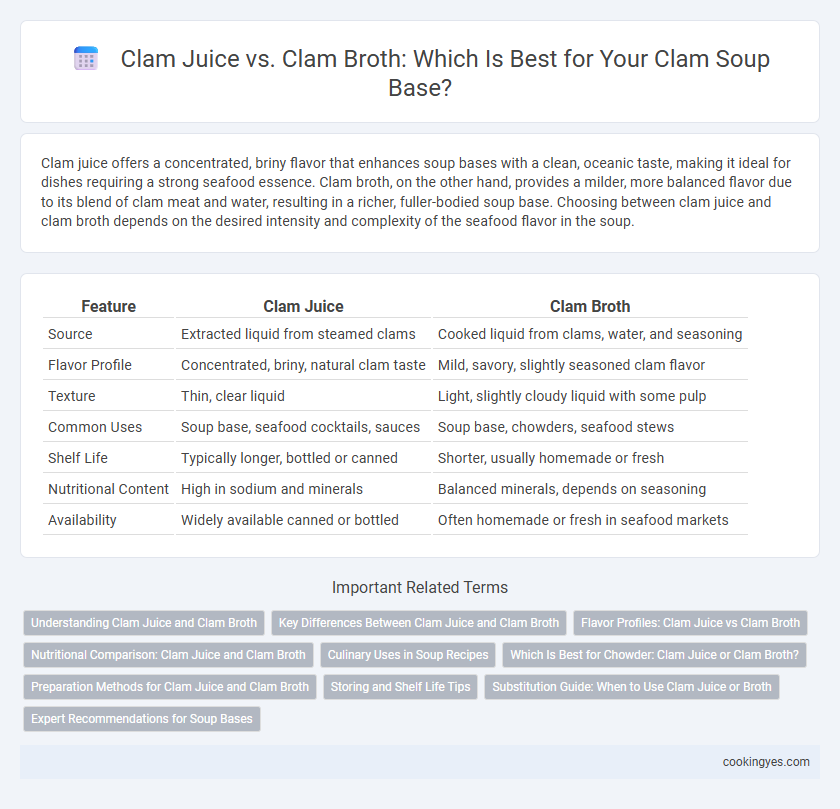 Clam Juice vs. Clam Broth: Which Is Best for Your Clam Soup Base?

Clam juice offers a concentrated, briny flavor that enhances soup bases with a clean, oceanic taste, making it ideal for dishes requiring a strong seafood essence. Clam broth, on the other hand, provides a milder, more balanced flavor due to its blend of clam meat and water, resulting in a richer, fuller-bodied soup base. Choosing between clam juice and clam broth depends on the desired intensity and complexity of the seafood flavor in the soup.

| Feature | Clam Juice | Clam Broth |
|---|---|---|
| Source | Extracted liquid from steamed clams | Cooked liquid from clams, water, and seasoning |
| Flavor Profile | Concentrated, briny, natural clam taste | Mild, savory, slightly seasoned clam flavor |
| Texture | Thin, clear liquid | Light, slightly cloudy liquid with some pulp |
| Common Uses | Soup base, seafood cocktails, sauces | Soup base, chowders, seafood stews |
| Shelf Life | Typically longer, bottled or canned | Shorter, usually homemade or fresh |
| Nutritional Content | High in sodium and minerals | Balanced minerals, depends on seasoning |
| Availability | Widely available canned or bottled | Often homemade or fresh in seafood markets |

Important Related Terms

Understanding Clam Juice and Clam Broth
Key Differences Between Clam Juice and Clam Broth
Flavor Profiles: Clam Juice vs Clam Broth
Nutritional Comparison: Clam Juice and Clam Broth
Culinary Uses in Soup Recipes
Which Is Best for Chowder: Clam Juice or Clam Broth?
Preparation Methods for Clam Juice and Clam Broth
Storing and Shelf Life Tips
Substitution Guide: When to Use Clam Juice or Broth
Expert Recommendations for Soup Bases

cookingyes.com