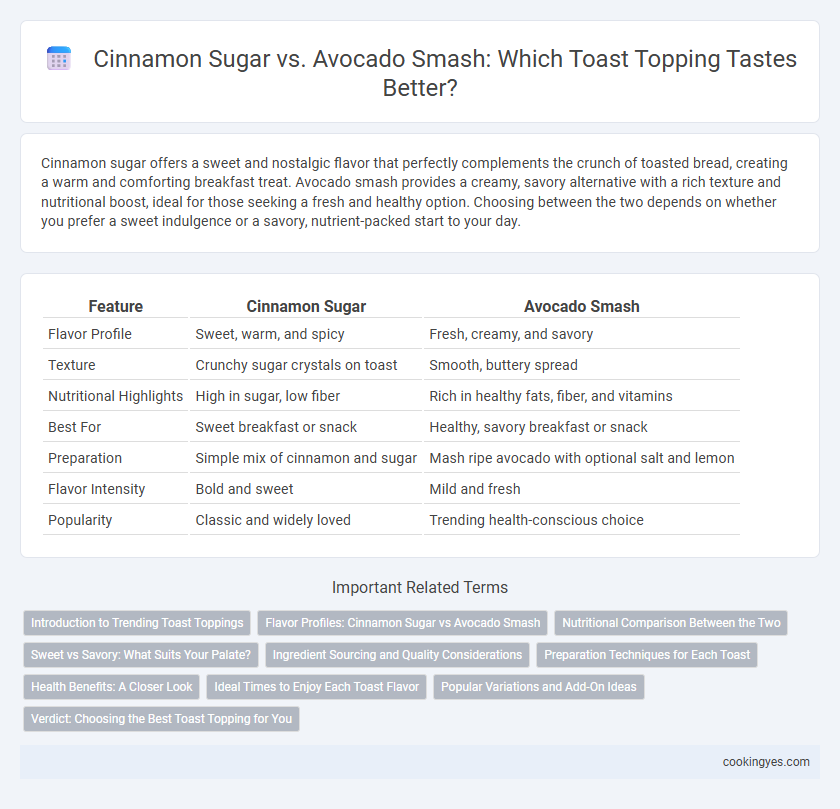 Cinnamon Sugar vs. Avocado Smash: Which Toast Topping Tastes Better?

Cinnamon sugar offers a sweet and nostalgic flavor that perfectly complements the crunch of toasted bread, creating a warm and comforting breakfast treat. Avocado smash provides a creamy, savory alternative with a rich texture and nutritional boost, ideal for those seeking a fresh and healthy option. Choosing between the two depends on whether you prefer a sweet indulgence or a savory, nutrient-packed start to your day.

| Feature | Cinnamon Sugar | Avocado Smash |
|---|---|---|
| Flavor Profile | Sweet, warm, and spicy | Fresh, creamy, and savory |
| Texture | Crunchy sugar crystals on toast | Smooth, buttery spread |
| Nutritional Highlights | High in sugar, low fiber | Rich in healthy fats, fiber, and vitamins |
| Best For | Sweet breakfast or snack | Healthy, savory breakfast or snack |
| Preparation | Simple mix of cinnamon and sugar | Mash ripe avocado with optional salt and lemon |
| Flavor Intensity | Bold and sweet | Mild and fresh |
| Popularity | Classic and widely loved | Trending health-conscious choice |

Important Related Terms

Introduction to Trending Toast Toppings
Flavor Profiles: Cinnamon Sugar vs Avocado Smash
Nutritional Comparison Between the Two
Sweet vs Savory: What Suits Your Palate?
Ingredient Sourcing and Quality Considerations
Preparation Techniques for Each Toast
Health Benefits: A Closer Look
Ideal Times to Enjoy Each Toast Flavor
Popular Variations and Add-On Ideas
Verdict: Choosing the Best Toast Topping for You

cookingyes.com