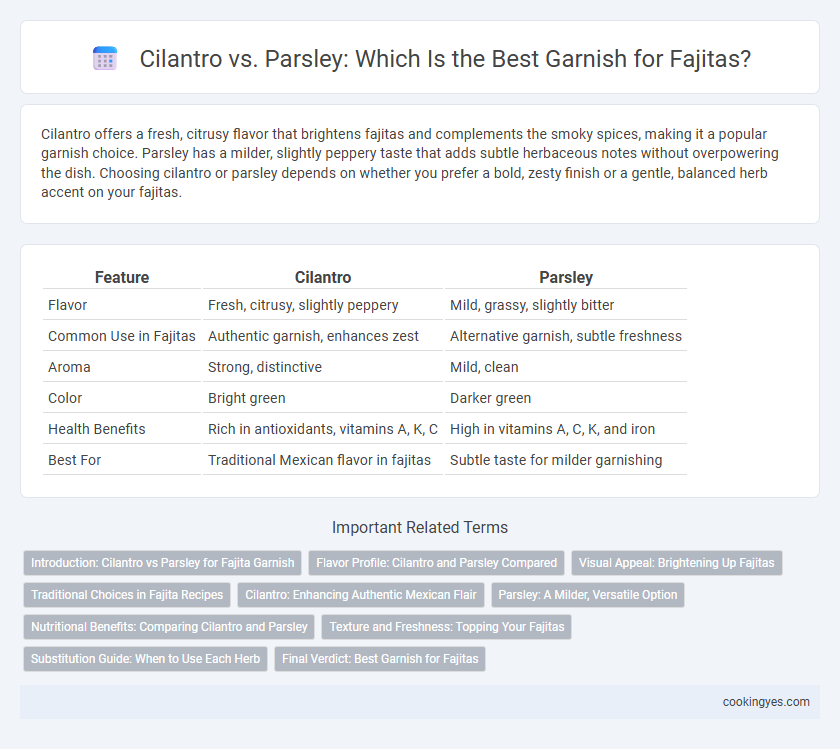 Cilantro vs. Parsley: Which Is the Best Garnish for Fajitas?

Cilantro offers a fresh, citrusy flavor that brightens fajitas and complements the smoky spices, making it a popular garnish choice. Parsley has a milder, slightly peppery taste that adds subtle herbaceous notes without overpowering the dish. Choosing cilantro or parsley depends on whether you prefer a bold, zesty finish or a gentle, balanced herb accent on your fajitas.

| Feature | Cilantro | Parsley |
|---|---|---|
| Flavor | Fresh, citrusy, slightly peppery | Mild, grassy, slightly bitter |
| Common Use in Fajitas | Authentic garnish, enhances zest | Alternative garnish, subtle freshness |
| Aroma | Strong, distinctive | Mild, clean |
| Color | Bright green | Darker green |
| Health Benefits | Rich in antioxidants, vitamins A, K, C | High in vitamins A, C, K, and iron |
| Best For | Traditional Mexican flavor in fajitas | Subtle taste for milder garnishing |

Important Related Terms

Introduction: Cilantro vs Parsley for Fajita Garnish
Flavor Profile: Cilantro and Parsley Compared
Visual Appeal: Brightening Up Fajitas
Traditional Choices in Fajita Recipes
Cilantro: Enhancing Authentic Mexican Flair
Parsley: A Milder, Versatile Option
Nutritional Benefits: Comparing Cilantro and Parsley
Texture and Freshness: Topping Your Fajitas
Substitution Guide: When to Use Each Herb
Final Verdict: Best Garnish for Fajitas

cookingyes.com