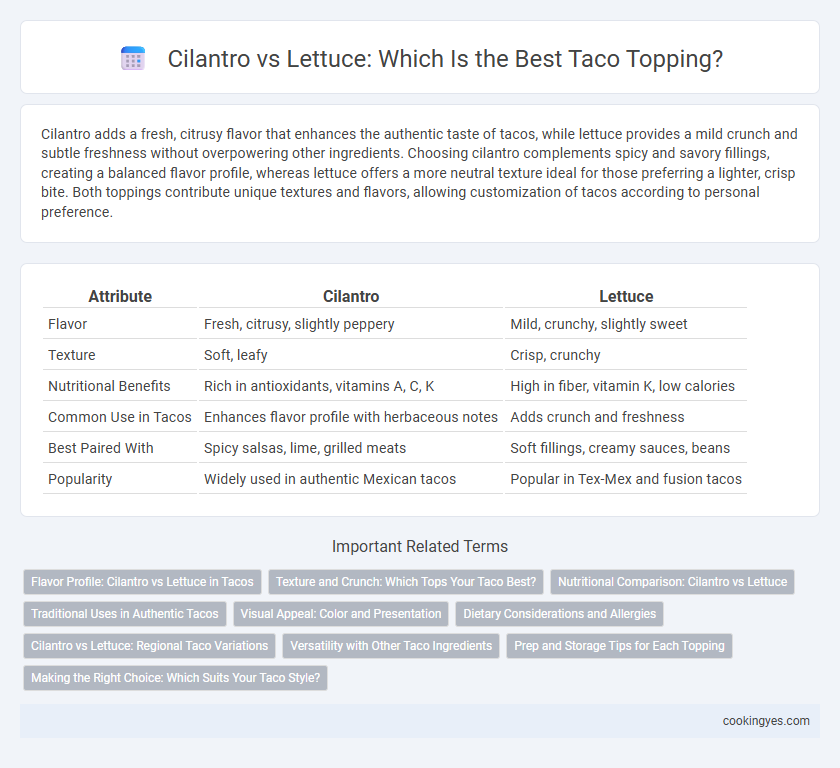 Cilantro vs Lettuce: Which Is the Best Taco Topping?

Cilantro adds a fresh, citrusy flavor that enhances the authentic taste of tacos, while lettuce provides a mild crunch and subtle freshness without overpowering other ingredients. Choosing cilantro complements spicy and savory fillings, creating a balanced flavor profile, whereas lettuce offers a more neutral texture ideal for those preferring a lighter, crisp bite. Both toppings contribute unique textures and flavors, allowing customization of tacos according to personal preference.

| Attribute | Cilantro | Lettuce |
|---|---|---|
| Flavor | Fresh, citrusy, slightly peppery | Mild, crunchy, slightly sweet |
| Texture | Soft, leafy | Crisp, crunchy |
| Nutritional Benefits | Rich in antioxidants, vitamins A, C, K | High in fiber, vitamin K, low calories |
| Common Use in Tacos | Enhances flavor profile with herbaceous notes | Adds crunch and freshness |
| Best Paired With | Spicy salsas, lime, grilled meats | Soft fillings, creamy sauces, beans |
| Popularity | Widely used in authentic Mexican tacos | Popular in Tex-Mex and fusion tacos |

Important Related Terms

Flavor Profile: Cilantro vs Lettuce in Tacos
Texture and Crunch: Which Tops Your Taco Best?
Nutritional Comparison: Cilantro vs Lettuce
Traditional Uses in Authentic Tacos
Visual Appeal: Color and Presentation
Dietary Considerations and Allergies
Cilantro vs Lettuce: Regional Taco Variations
Versatility with Other Taco Ingredients
Prep and Storage Tips for Each Topping
Making the Right Choice: Which Suits Your Taco Style?

cookingyes.com