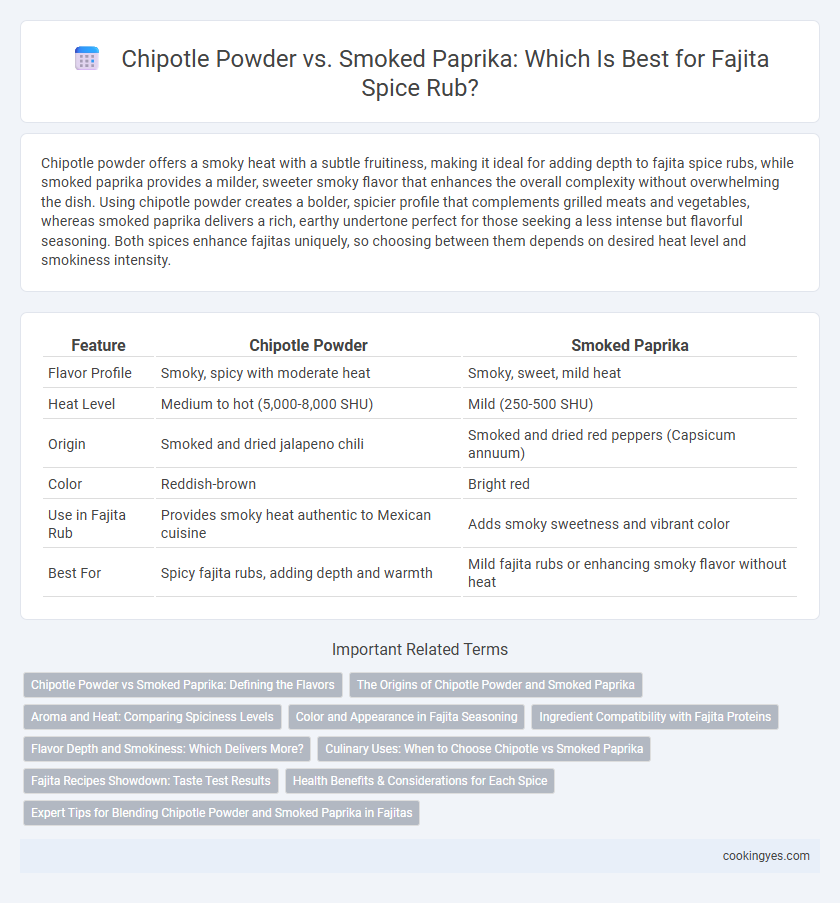 Chipotle Powder vs. Smoked Paprika: Which Is Best for Fajita Spice Rub?

Chipotle powder offers a smoky heat with a subtle fruitiness, making it ideal for adding depth to fajita spice rubs, while smoked paprika provides a milder, sweeter smoky flavor that enhances the overall complexity without overwhelming the dish. Using chipotle powder creates a bolder, spicier profile that complements grilled meats and vegetables, whereas smoked paprika delivers a rich, earthy undertone perfect for those seeking a less intense but flavorful seasoning. Both spices enhance fajitas uniquely, so choosing between them depends on desired heat level and smokiness intensity.

| Feature | Chipotle Powder | Smoked Paprika |
|---|---|---|
| Flavor Profile | Smoky, spicy with moderate heat | Smoky, sweet, mild heat |
| Heat Level | Medium to hot (5,000-8,000 SHU) | Mild (250-500 SHU) |
| Origin | Smoked and dried jalapeno chili | Smoked and dried red peppers (Capsicum annuum) |
| Color | Reddish-brown | Bright red |
| Use in Fajita Rub | Provides smoky heat authentic to Mexican cuisine | Adds smoky sweetness and vibrant color |
| Best For | Spicy fajita rubs, adding depth and warmth | Mild fajita rubs or enhancing smoky flavor without heat |

Important Related Terms

Chipotle Powder vs Smoked Paprika: Defining the Flavors
The Origins of Chipotle Powder and Smoked Paprika
Aroma and Heat: Comparing Spiciness Levels
Color and Appearance in Fajita Seasoning
Ingredient Compatibility with Fajita Proteins
Flavor Depth and Smokiness: Which Delivers More?
Culinary Uses: When to Choose Chipotle vs Smoked Paprika
Fajita Recipes Showdown: Taste Test Results
Health Benefits & Considerations for Each Spice
Expert Tips for Blending Chipotle Powder and Smoked Paprika in Fajitas

cookingyes.com