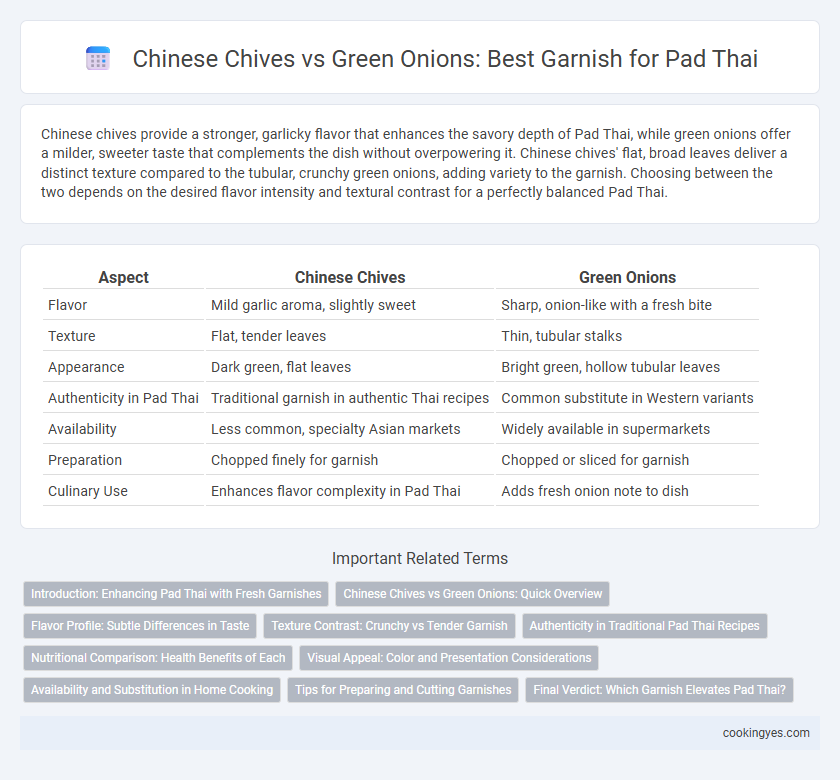 Chinese Chives vs Green Onions: Best Garnish for Pad Thai

Chinese chives provide a stronger, garlicky flavor that enhances the savory depth of Pad Thai, while green onions offer a milder, sweeter taste that complements the dish without overpowering it. Chinese chives' flat, broad leaves deliver a distinct texture compared to the tubular, crunchy green onions, adding variety to the garnish. Choosing between the two depends on the desired flavor intensity and textural contrast for a perfectly balanced Pad Thai.

| Aspect | Chinese Chives | Green Onions |
|---|---|---|
| Flavor | Mild garlic aroma, slightly sweet | Sharp, onion-like with a fresh bite |
| Texture | Flat, tender leaves | Thin, tubular stalks |
| Appearance | Dark green, flat leaves | Bright green, hollow tubular leaves |
| Authenticity in Pad Thai | Traditional garnish in authentic Thai recipes | Common substitute in Western variants |
| Availability | Less common, specialty Asian markets | Widely available in supermarkets |
| Preparation | Chopped finely for garnish | Chopped or sliced for garnish |
| Culinary Use | Enhances flavor complexity in Pad Thai | Adds fresh onion note to dish |

Important Related Terms

Introduction: Enhancing Pad Thai with Fresh Garnishes
Chinese Chives vs Green Onions: Quick Overview
Flavor Profile: Subtle Differences in Taste
Texture Contrast: Crunchy vs Tender Garnish
Authenticity in Traditional Pad Thai Recipes
Nutritional Comparison: Health Benefits of Each
Visual Appeal: Color and Presentation Considerations
Availability and Substitution in Home Cooking
Tips for Preparing and Cutting Garnishes
Final Verdict: Which Garnish Elevates Pad Thai?

cookingyes.com