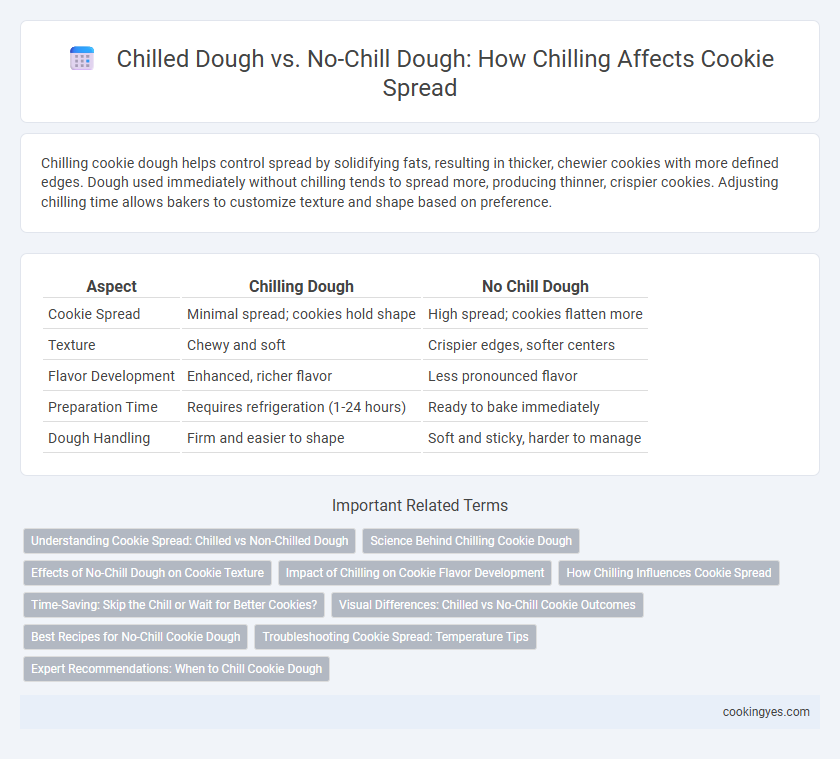 Chilled Dough vs. No-Chill Dough: How Chilling Affects Cookie Spread

Chilling cookie dough helps control spread by solidifying fats, resulting in thicker, chewier cookies with more defined edges. Dough used immediately without chilling tends to spread more, producing thinner, crispier cookies. Adjusting chilling time allows bakers to customize texture and shape based on preference.

| Aspect | Chilling Dough | No Chill Dough |
|---|---|---|
| Cookie Spread | Minimal spread; cookies hold shape | High spread; cookies flatten more |
| Texture | Chewy and soft | Crispier edges, softer centers |
| Flavor Development | Enhanced, richer flavor | Less pronounced flavor |
| Preparation Time | Requires refrigeration (1-24 hours) | Ready to bake immediately |
| Dough Handling | Firm and easier to shape | Soft and sticky, harder to manage |

Important Related Terms

Understanding Cookie Spread: Chilled vs Non-Chilled Dough
Science Behind Chilling Cookie Dough
Effects of No-Chill Dough on Cookie Texture
Impact of Chilling on Cookie Flavor Development
How Chilling Influences Cookie Spread
Time-Saving: Skip the Chill or Wait for Better Cookies?
Visual Differences: Chilled vs No-Chill Cookie Outcomes
Best Recipes for No-Chill Cookie Dough
Troubleshooting Cookie Spread: Temperature Tips
Expert Recommendations: When to Chill Cookie Dough

cookingyes.com