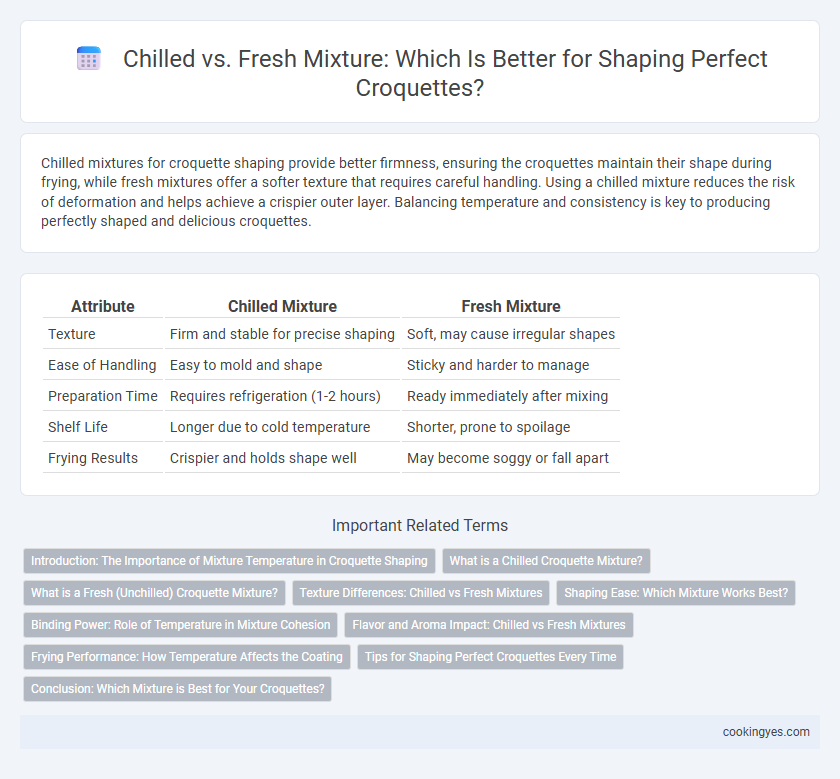 Chilled vs. Fresh Mixture: Which Is Better for Shaping Perfect Croquettes?

Chilled mixtures for croquette shaping provide better firmness, ensuring the croquettes maintain their shape during frying, while fresh mixtures offer a softer texture that requires careful handling. Using a chilled mixture reduces the risk of deformation and helps achieve a crispier outer layer. Balancing temperature and consistency is key to producing perfectly shaped and delicious croquettes.

| Attribute | Chilled Mixture | Fresh Mixture |
|---|---|---|
| Texture | Firm and stable for precise shaping | Soft, may cause irregular shapes |
| Ease of Handling | Easy to mold and shape | Sticky and harder to manage |
| Preparation Time | Requires refrigeration (1-2 hours) | Ready immediately after mixing |
| Shelf Life | Longer due to cold temperature | Shorter, prone to spoilage |
| Frying Results | Crispier and holds shape well | May become soggy or fall apart |

Important Related Terms

Introduction: The Importance of Mixture Temperature in Croquette Shaping
What is a Chilled Croquette Mixture?
What is a Fresh (Unchilled) Croquette Mixture?
Texture Differences: Chilled vs Fresh Mixtures
Shaping Ease: Which Mixture Works Best?
Binding Power: Role of Temperature in Mixture Cohesion
Flavor and Aroma Impact: Chilled vs Fresh Mixtures
Frying Performance: How Temperature Affects the Coating
Tips for Shaping Perfect Croquettes Every Time
Conclusion: Which Mixture is Best for Your Croquettes?

cookingyes.com