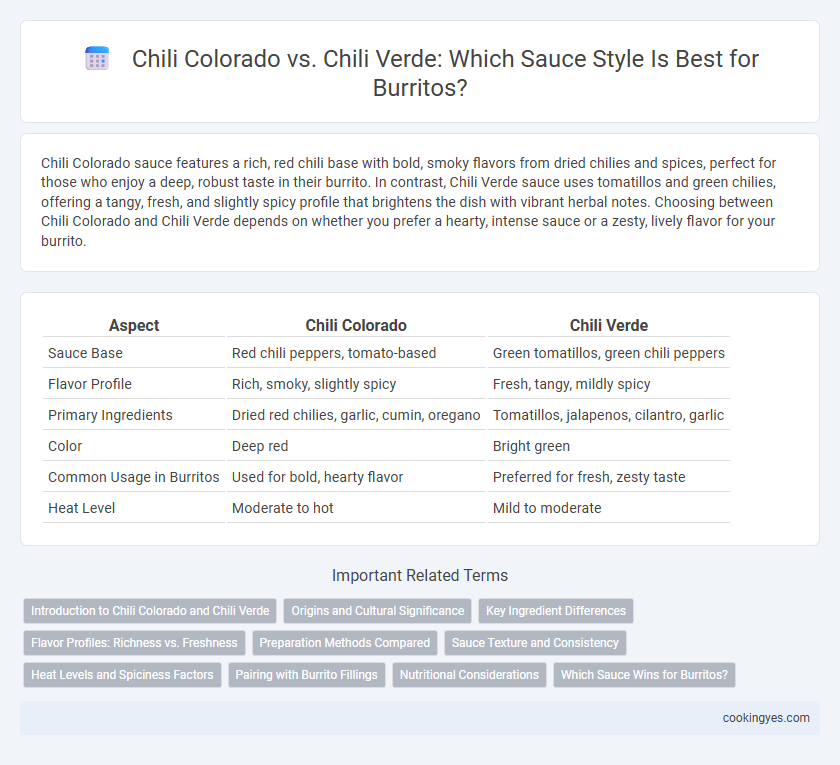 Chili Colorado vs. Chili Verde: Which Sauce Style Is Best for Burritos?

Chili Colorado sauce features a rich, red chili base with bold, smoky flavors from dried chilies and spices, perfect for those who enjoy a deep, robust taste in their burrito. In contrast, Chili Verde sauce uses tomatillos and green chilies, offering a tangy, fresh, and slightly spicy profile that brightens the dish with vibrant herbal notes. Choosing between Chili Colorado and Chili Verde depends on whether you prefer a hearty, intense sauce or a zesty, lively flavor for your burrito.

| Aspect | Chili Colorado | Chili Verde |
|---|---|---|
| Sauce Base | Red chili peppers, tomato-based | Green tomatillos, green chili peppers |
| Flavor Profile | Rich, smoky, slightly spicy | Fresh, tangy, mildly spicy |
| Primary Ingredients | Dried red chilies, garlic, cumin, oregano | Tomatillos, jalapenos, cilantro, garlic |
| Color | Deep red | Bright green |
| Common Usage in Burritos | Used for bold, hearty flavor | Preferred for fresh, zesty taste |
| Heat Level | Moderate to hot | Mild to moderate |

Important Related Terms

Introduction to Chili Colorado and Chili Verde
Origins and Cultural Significance
Key Ingredient Differences
Flavor Profiles: Richness vs. Freshness
Preparation Methods Compared
Sauce Texture and Consistency
Heat Levels and Spiciness Factors
Pairing with Burrito Fillings
Nutritional Considerations
Which Sauce Wins for Burritos?

cookingyes.com